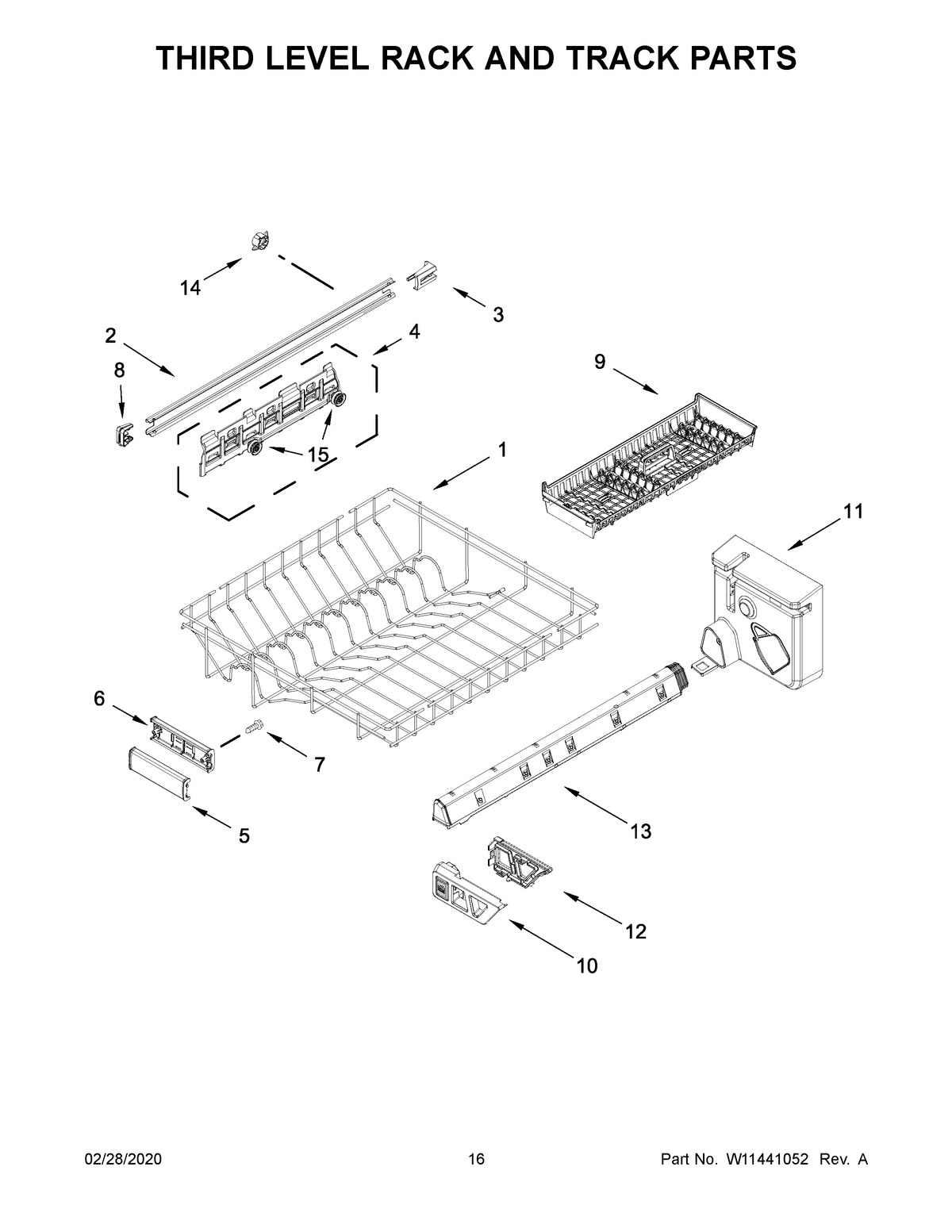 THIRD LEVEL RACK AND TRACK PARTS

14

3

2

4

8

9

15

1

11

6

7

5

13

12

10

02/28/2020

16

Part No. W11441052 Rev. A