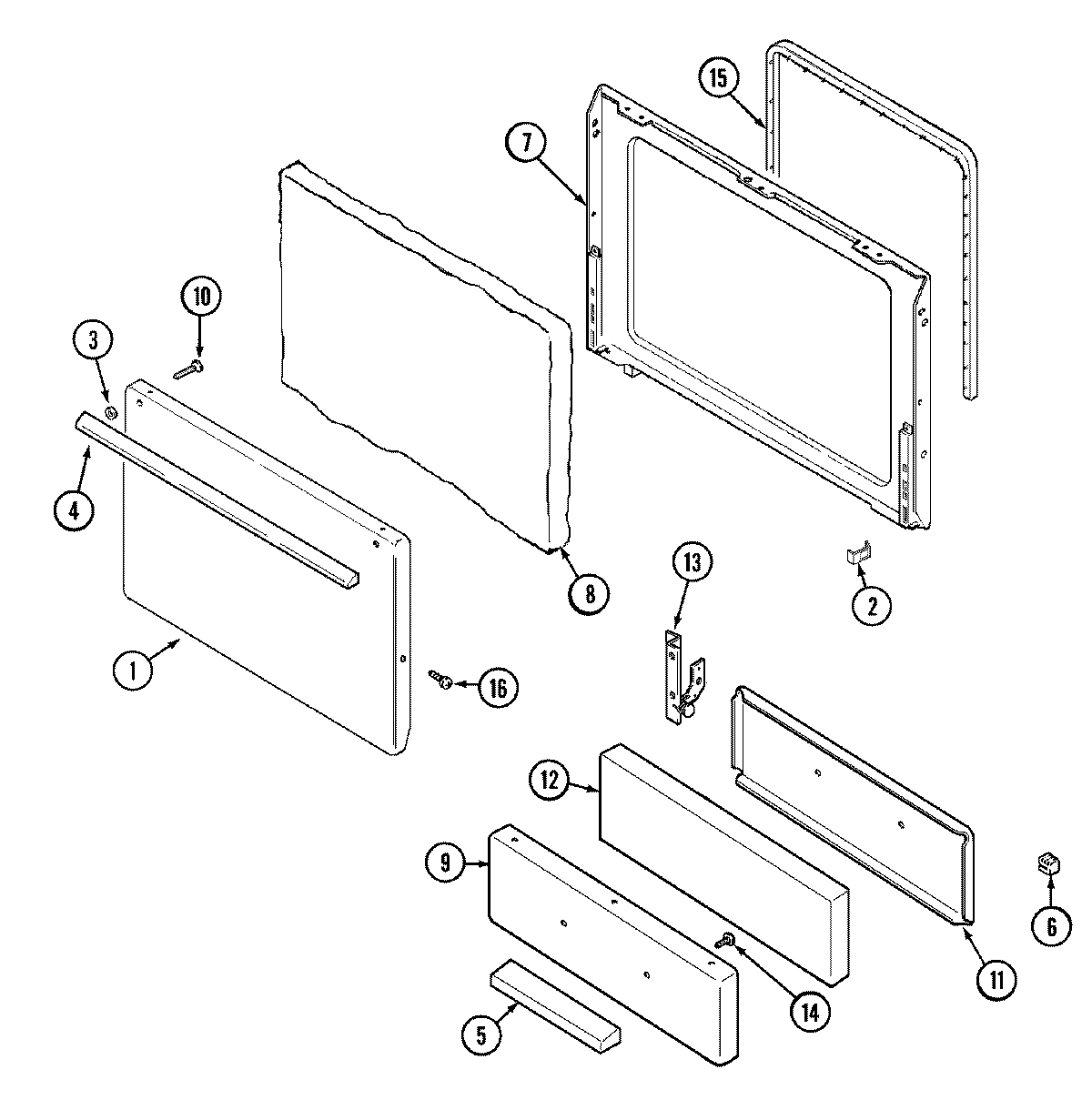 15
7
10
3
4
8
13
2
1
16
12
9
6
11
14
5