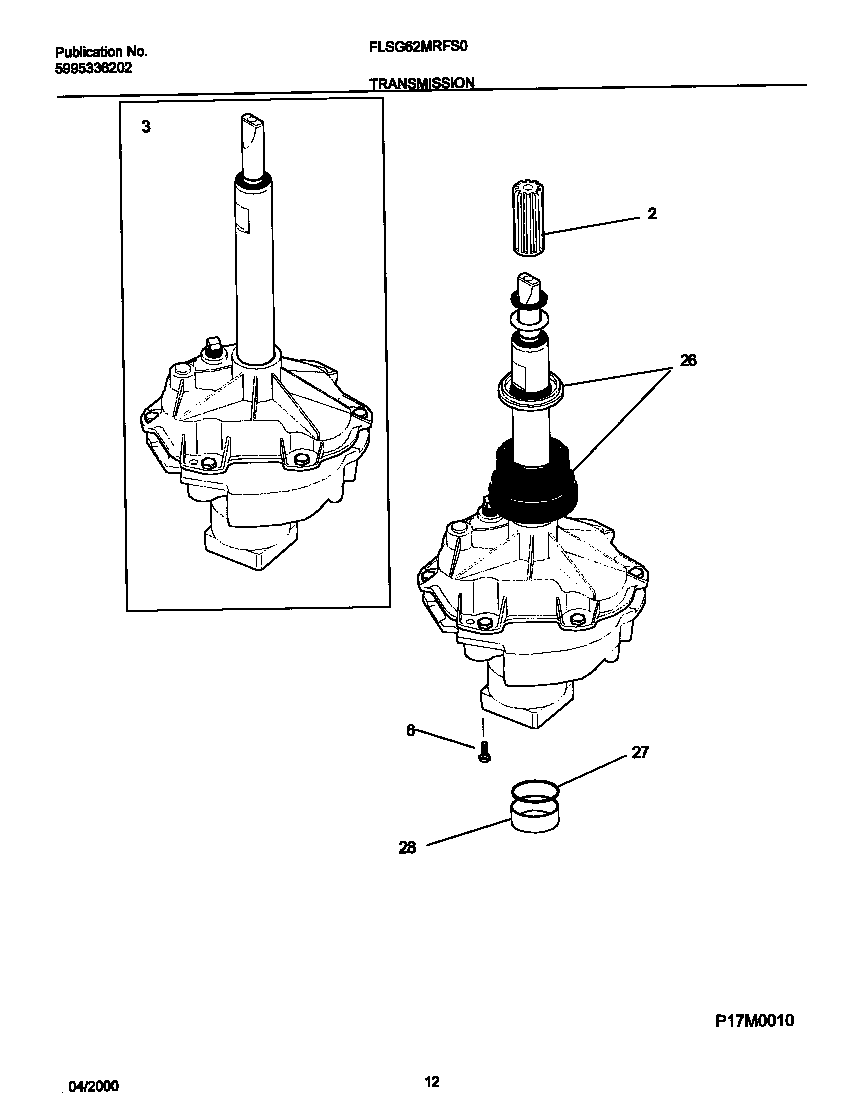 Publication No.
5995336202

FLSG62MRFS0

TRANSMISSION

3

2

26

8

27

28

P17M0010

04/2000

12