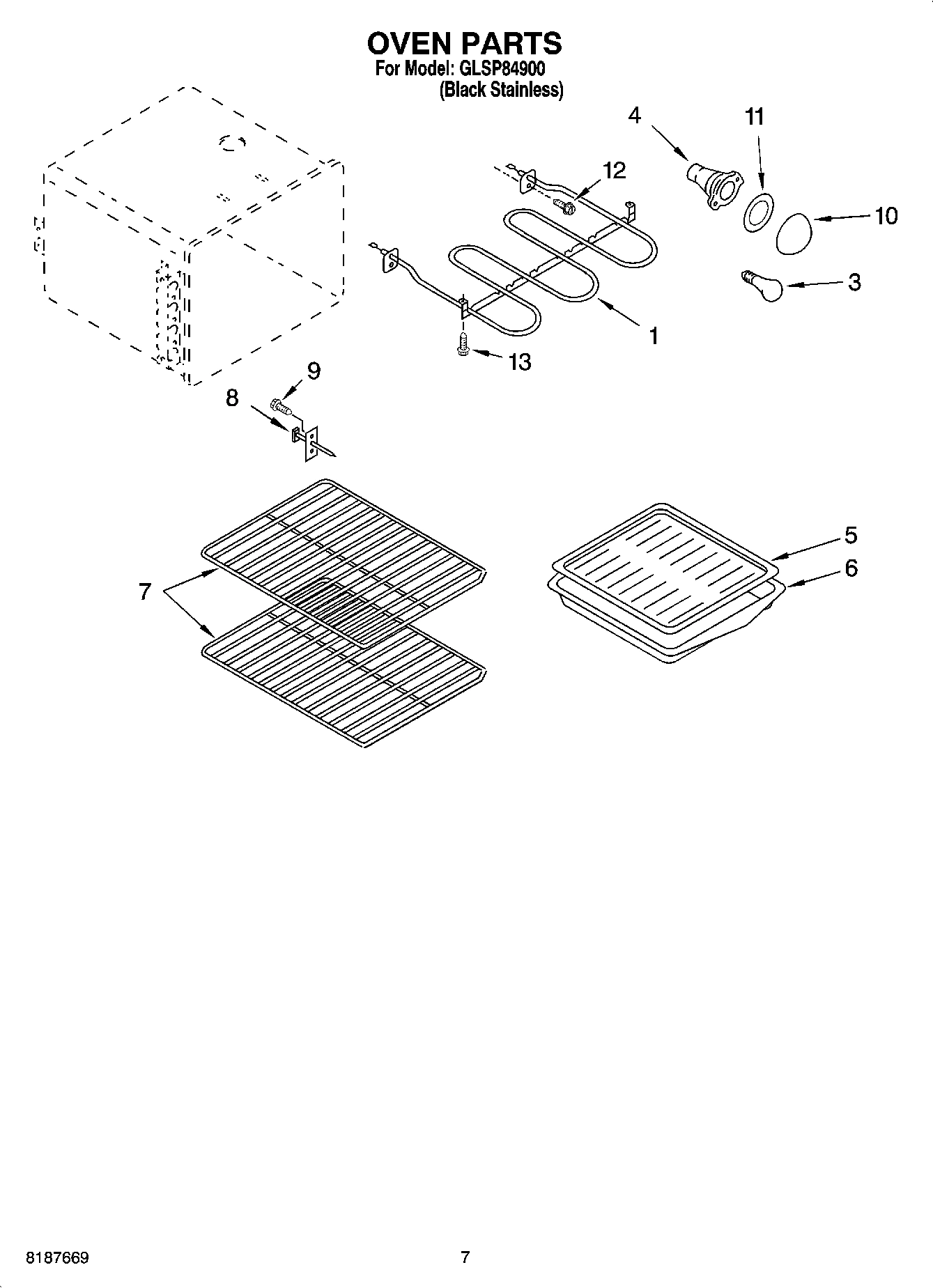 OVEN PARTS
For Model: GLSP84900
(Black Stainless)

4
11
12
10
3
1
13
9
8
5
6
7

8187669
7