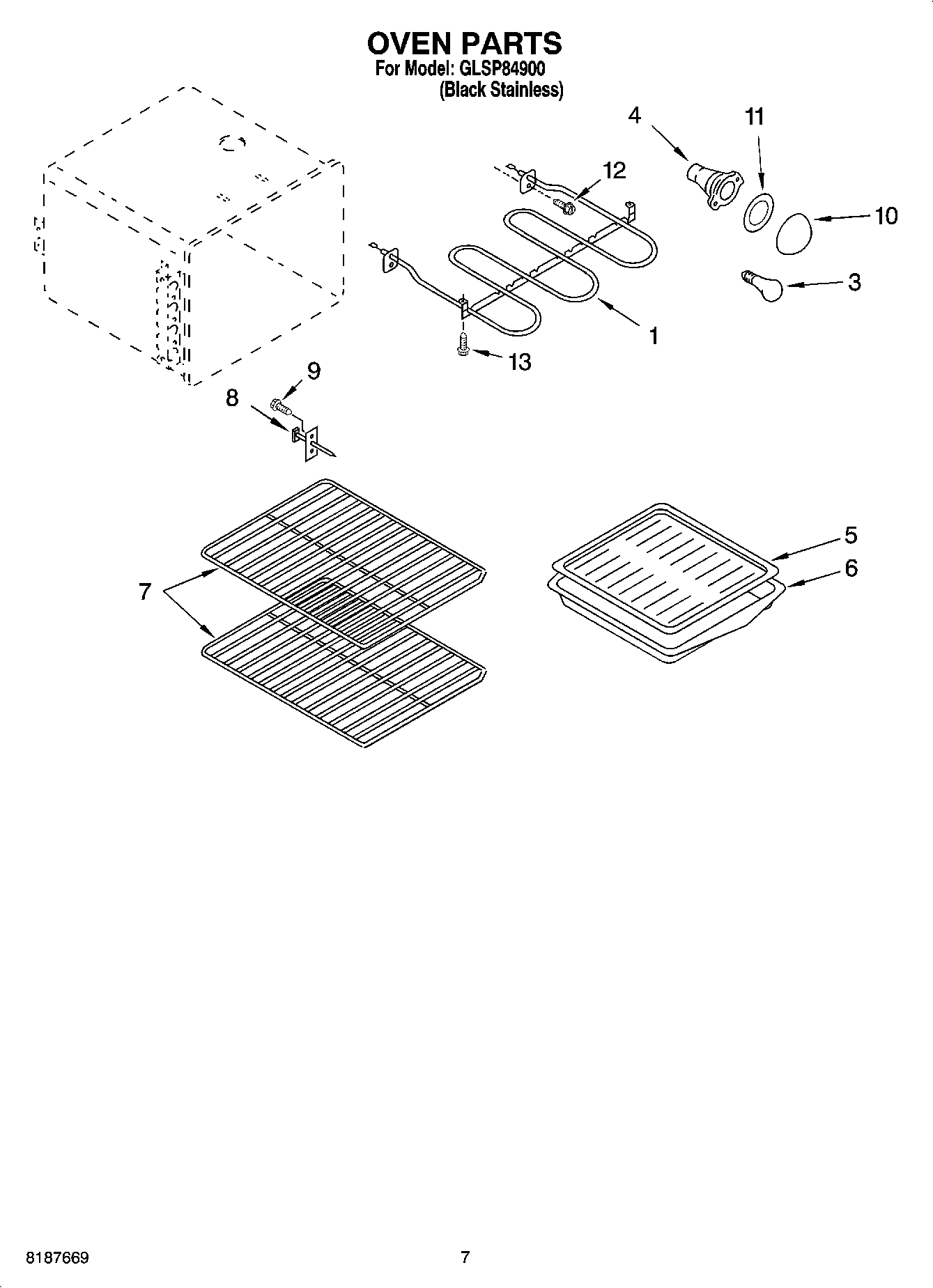 OVEN PARTS
For Model: GLSP84900
(Black Stainless)

4
11
12
10
3
1
13
9
8
5
6
7

8187669
7