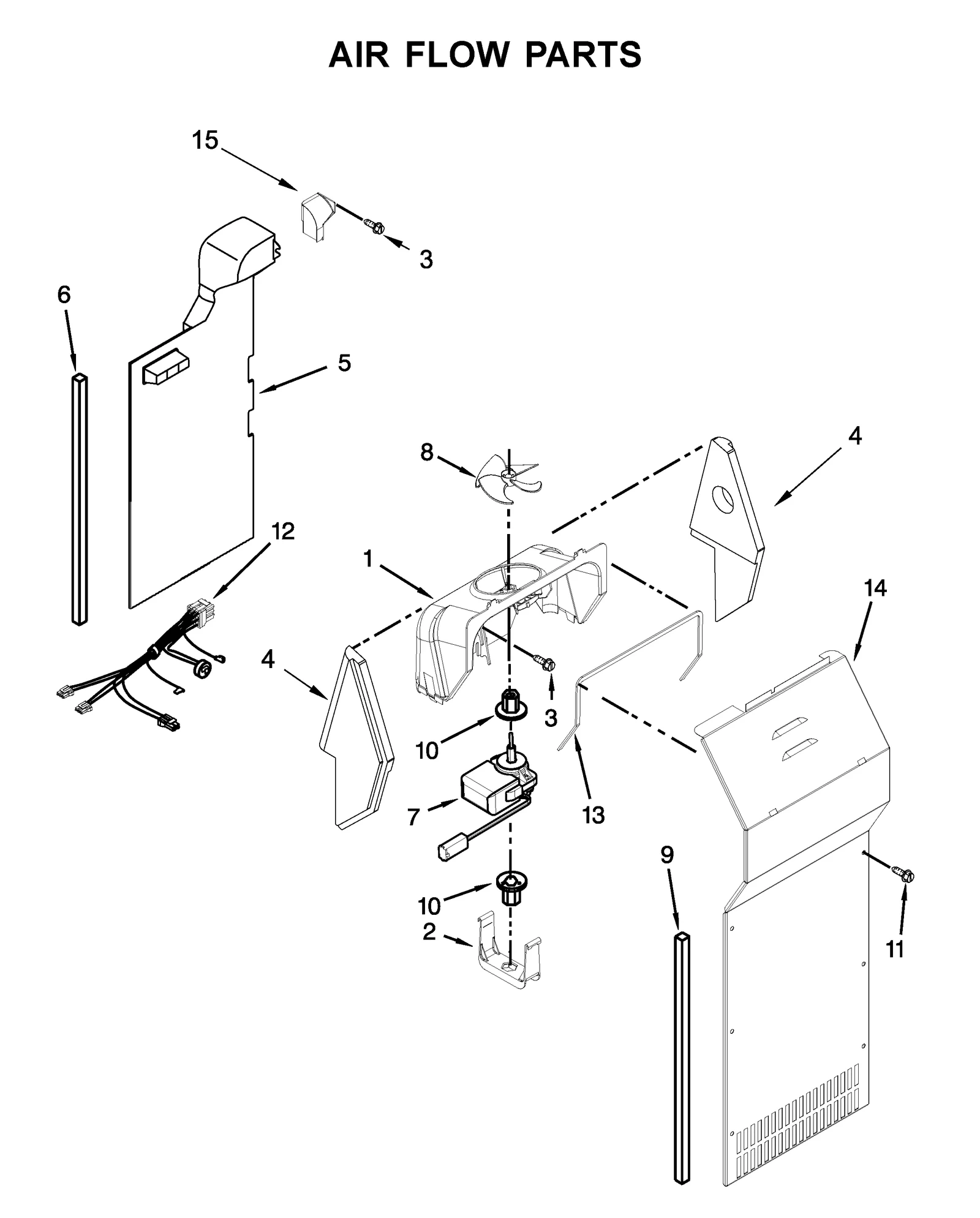 AIR FLOW PARTS

15
3
6
5
8
4
12
1
14
4
3
10
13
7
9
10
2
11