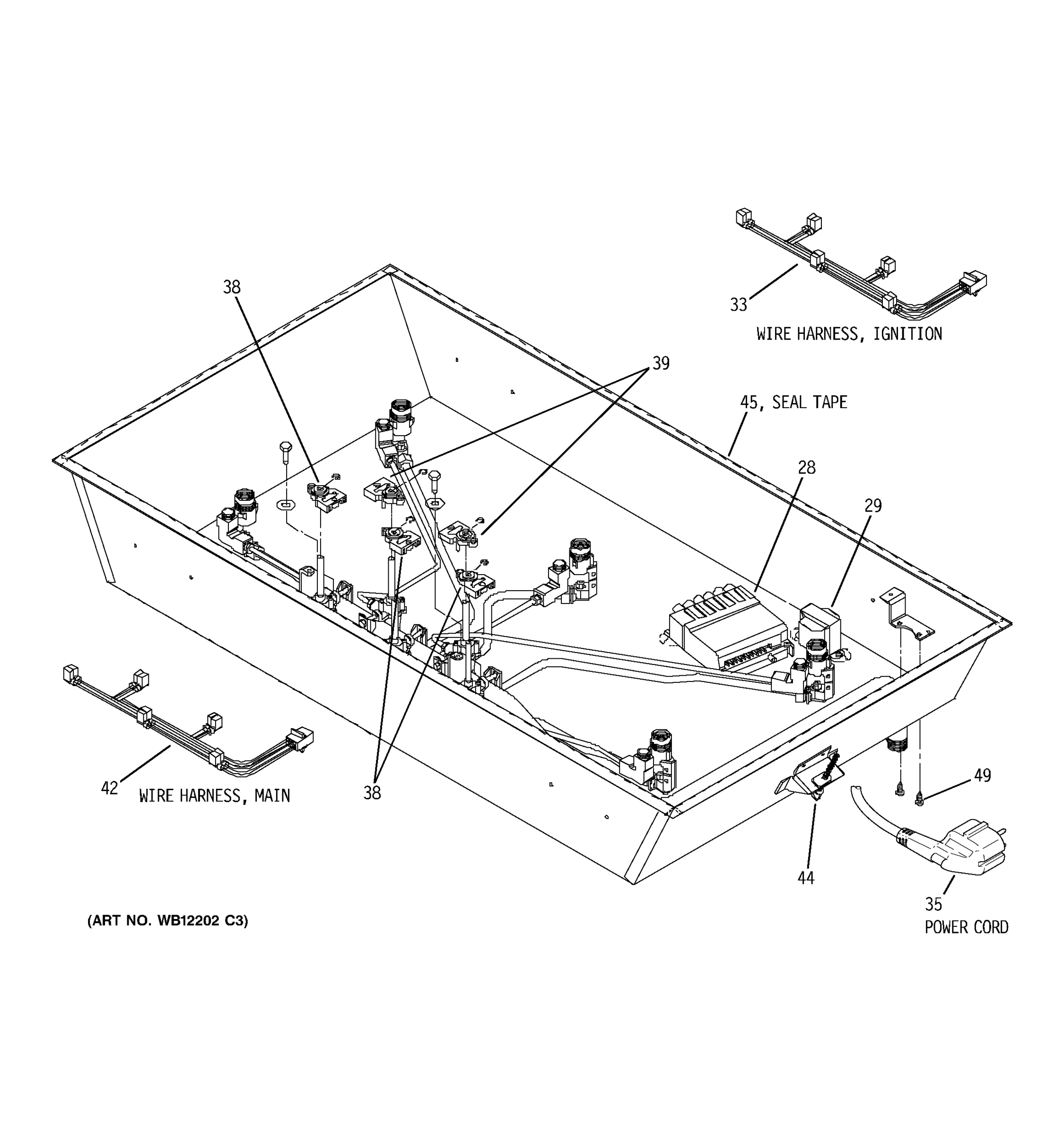 33
WIRE HARNESS, IGNITION

38

39

45, SEAL TAPE

28

29

42
WIRE HARNESS, MAIN

38

49

44

35
POWER CORD

(ART NO. WB12202 C3)