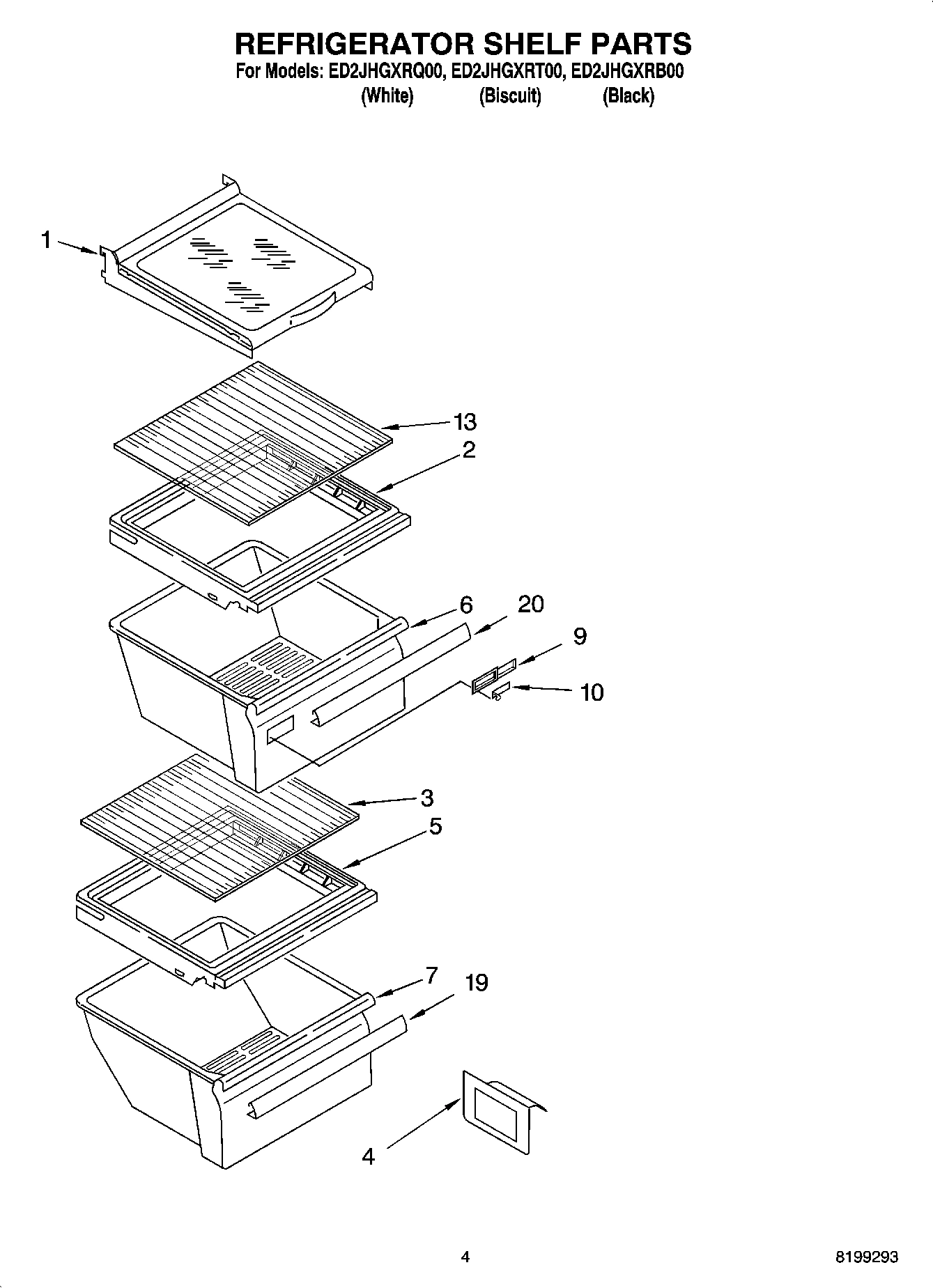 REFRIGERATOR SHELF PARTS
For Models: ED2JHGXRQ00, ED2JHGXRT00, ED2JHGXRB00
(White) (Biscuit) (Black)

1
13
2
6
20
9
10
3
5
7
19
4

4
8199293