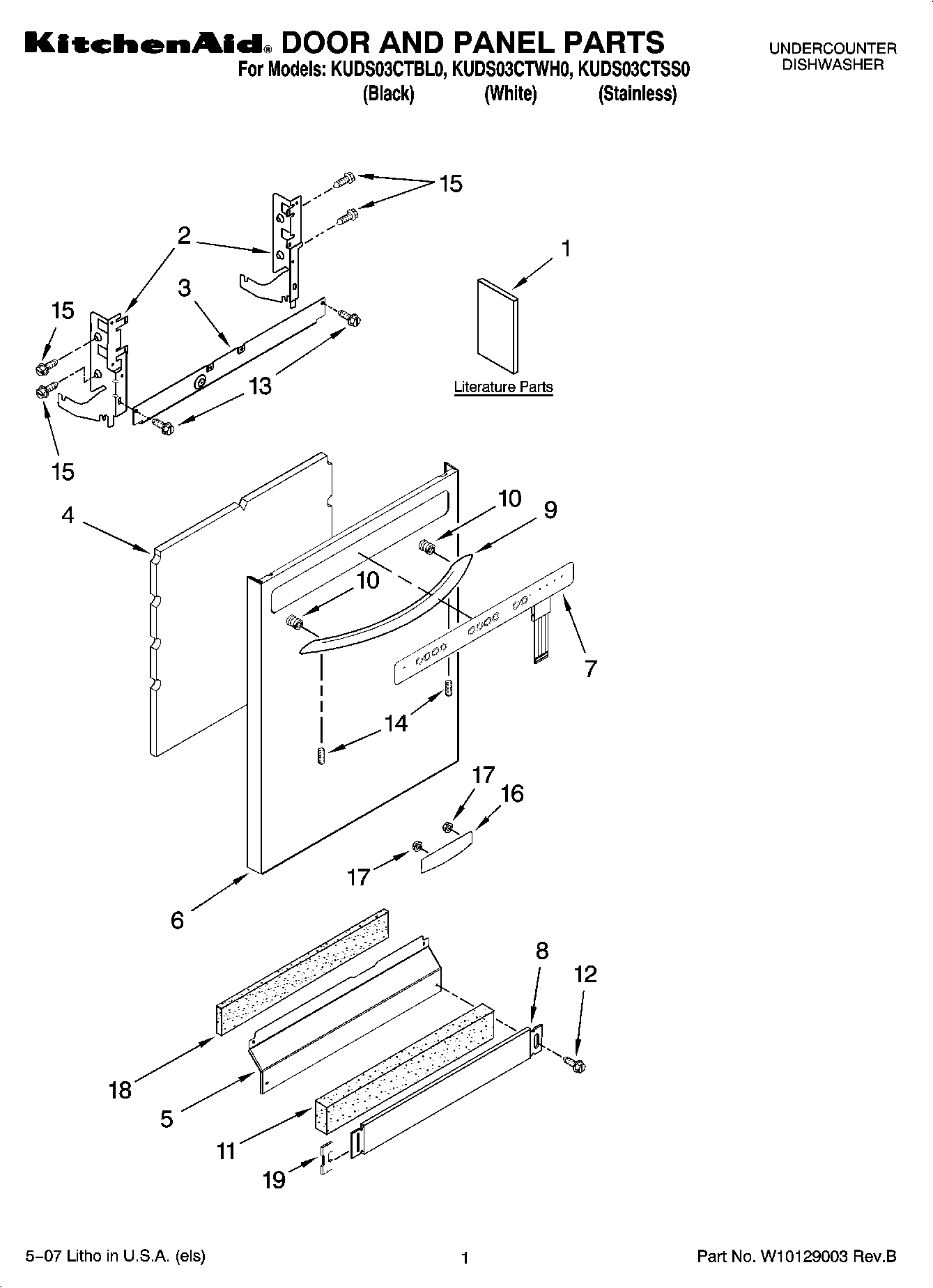 KitchenAid® DOOR AND PANEL PARTS
For Models: KUDS03CTBL0, KUDS03CTWH0, KUDS03CTSS0
(Black) (White) (Stainless)

UNDERCOUNTER
DISHWASHER

15
2
1
3
15
13
Literature Parts
15
4
10
9
10
7
14
17
16
17
6
8
12
18
5
11
19

5–07 Litho in U.S.A. (els)
1
Part No. W10129003 Rev.B