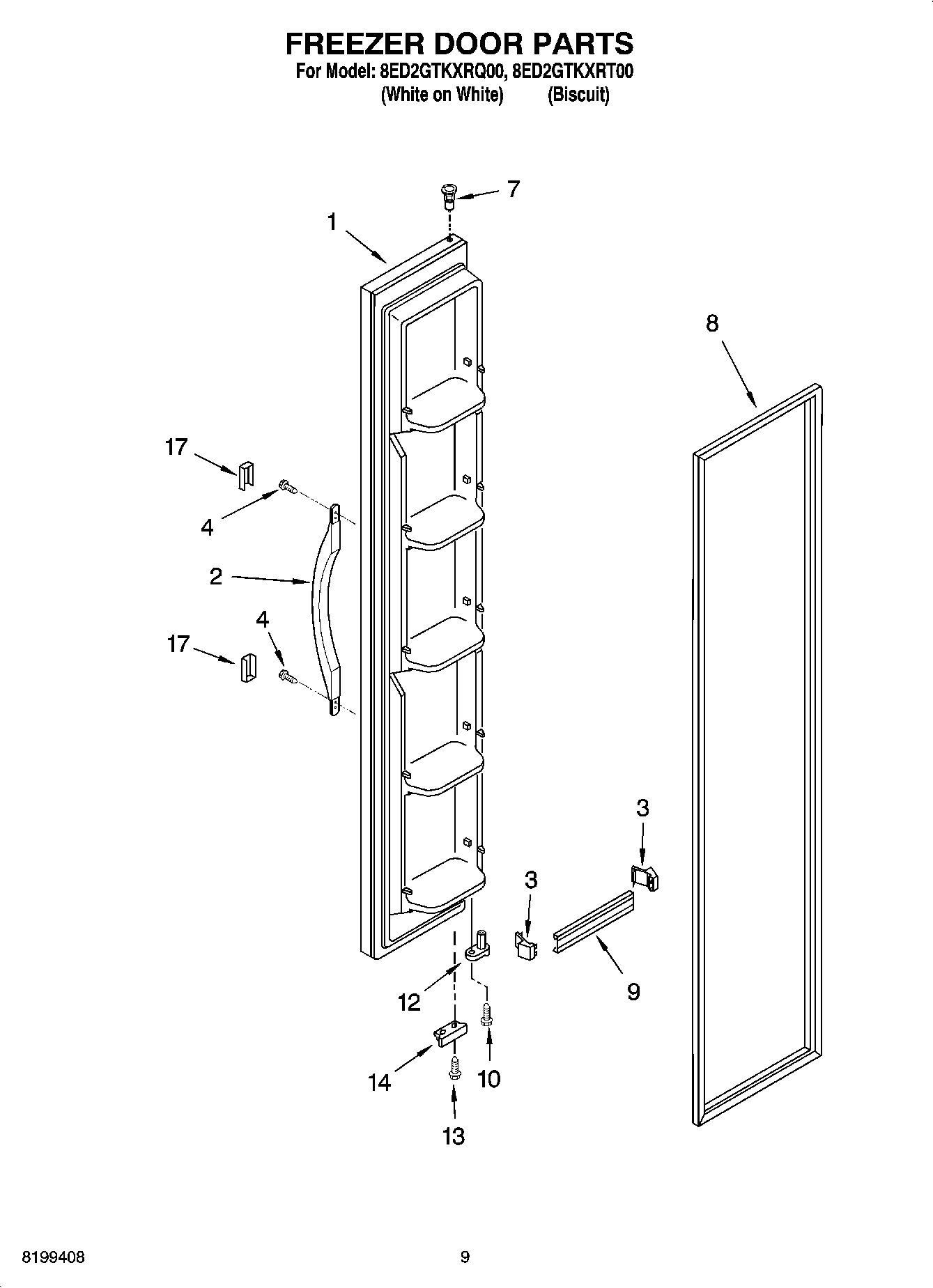 FREEZER DOOR PARTS
For Model: 8ED2GTKXRQ00, 8ED2GTKXRT00
(White on White) (Biscuit)

7
1
8
17
4
2
4
17
3
3
9
12
10
14
13

8199408

9