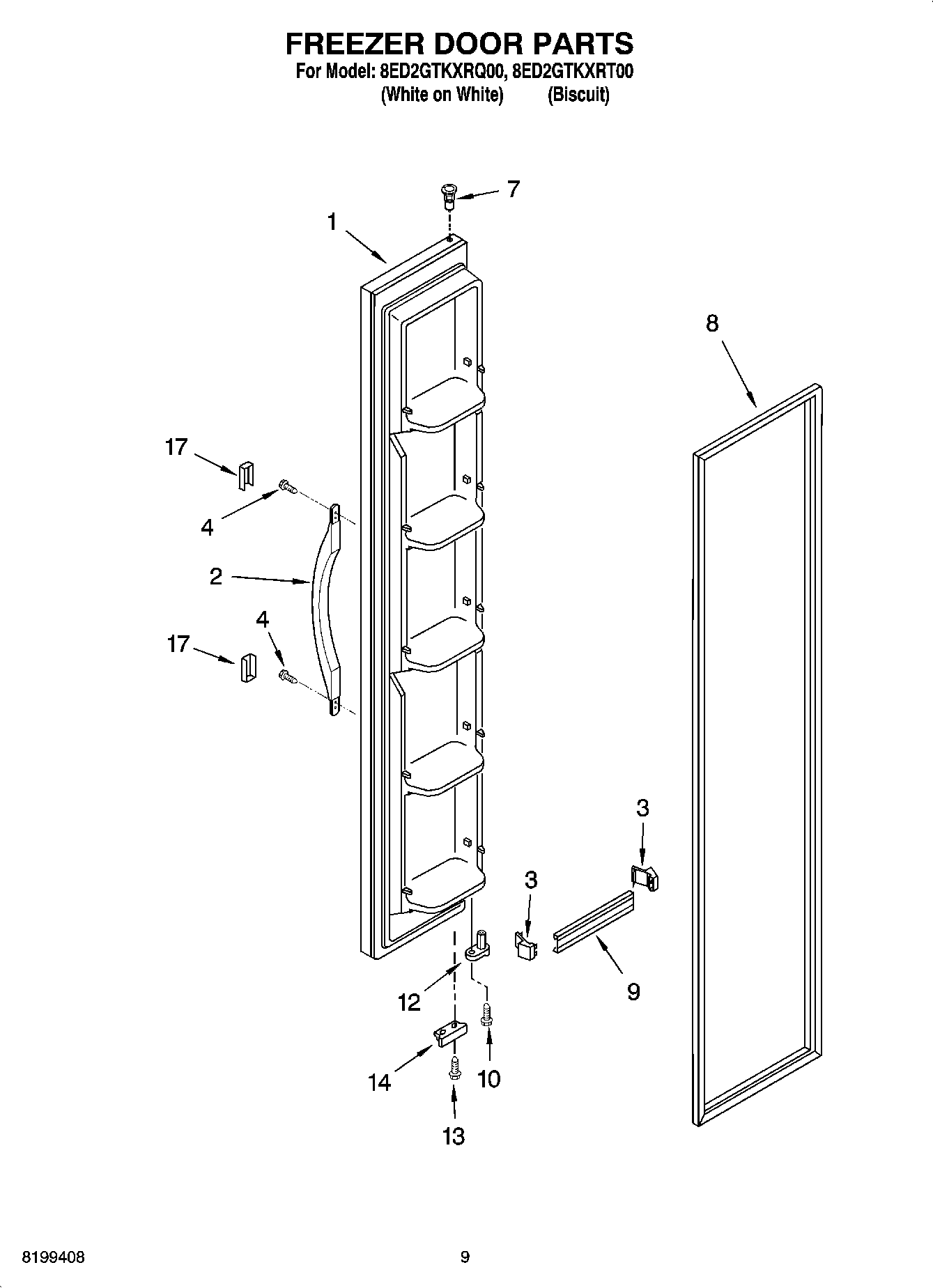 FREEZER DOOR PARTS
For Model: 8ED2GTKXRQ00, 8ED2GTKXRT00
(White on White) (Biscuit)

7
1
8
17
4
2
4
17
3
3
9
12
14
10
13

8199408
9