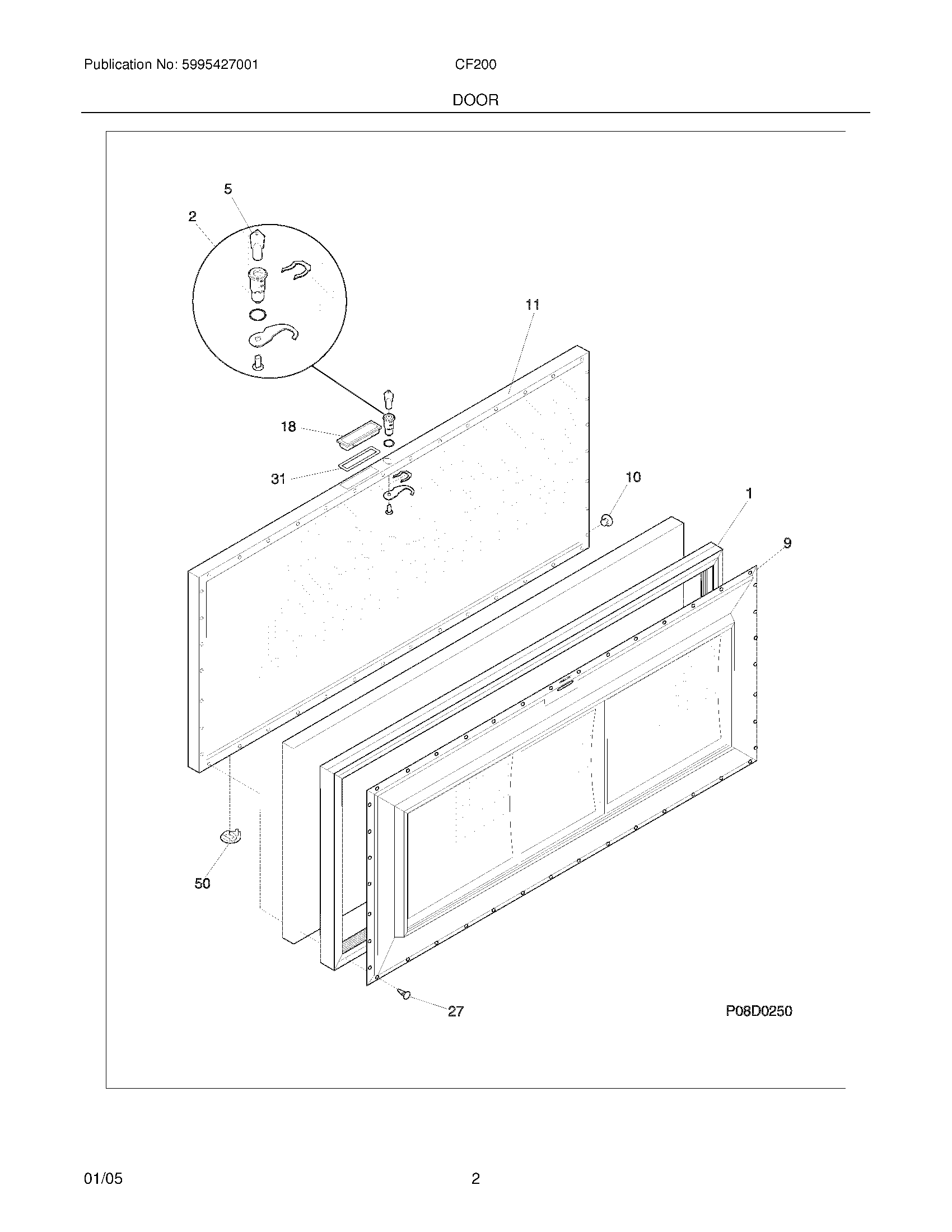 Publication No: 5995427001

CF200

DOOR

5

2

11

18

31

10

1

9

50

27

P08D0250

01/05

2