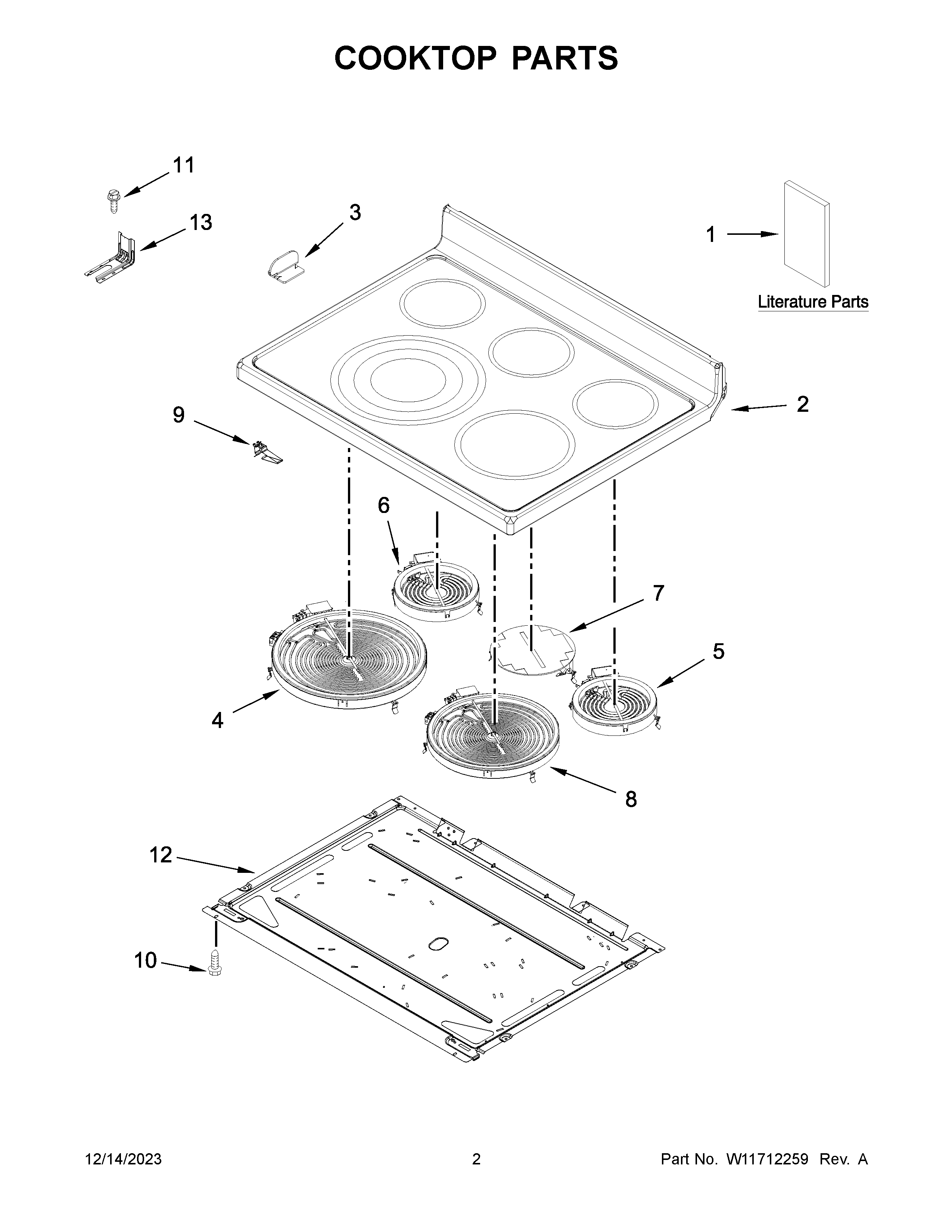 COOKTOP PARTS

11

13

3

1

Literature Parts

2

9

6

7

5

4

8

12

10

12/14/2023

2

Part No. W11712259 Rev. A