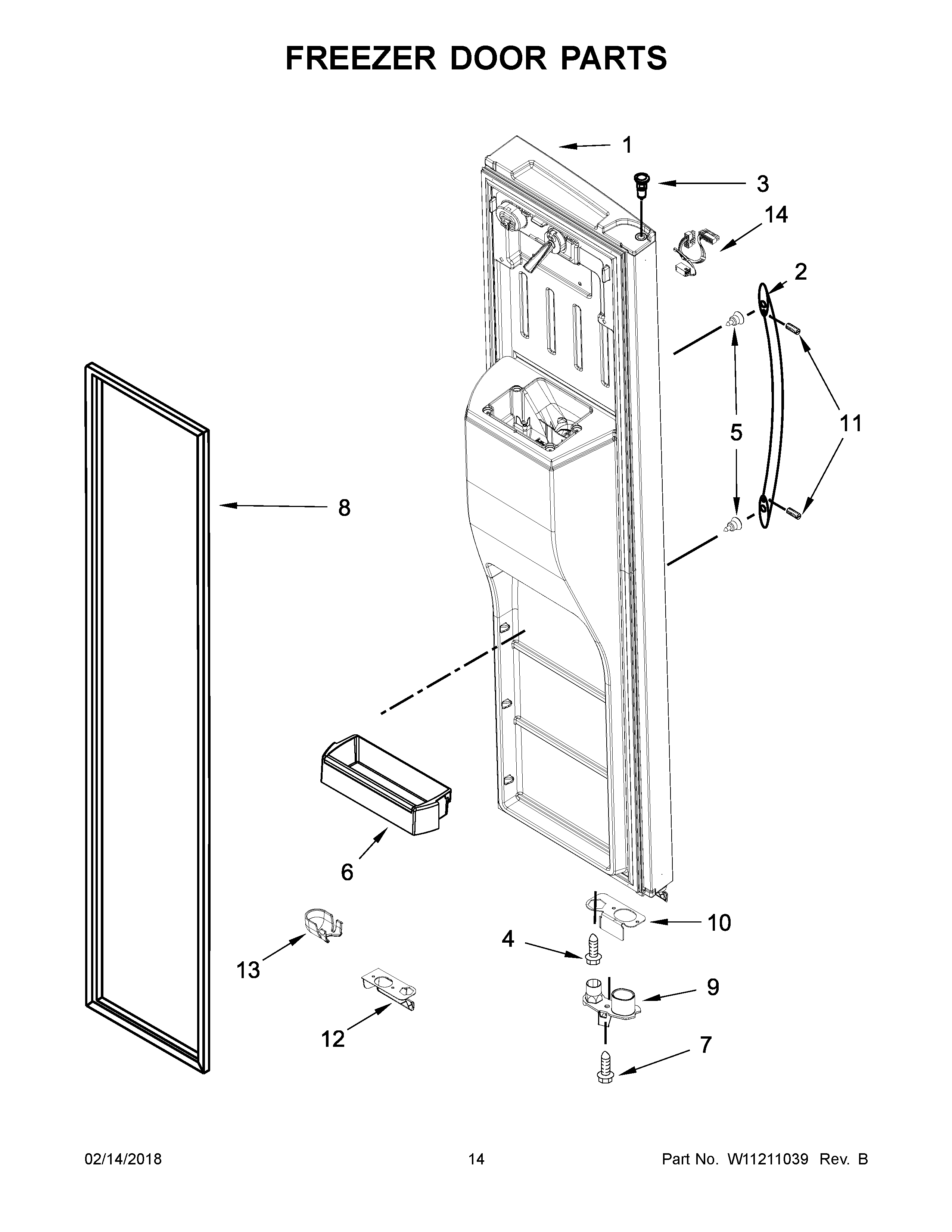 FREEZER DOOR PARTS

1
3
14
2
5
11
8
6
10
4
13
9
12
7

02/14/2018
14
Part No. W11211039 Rev. B