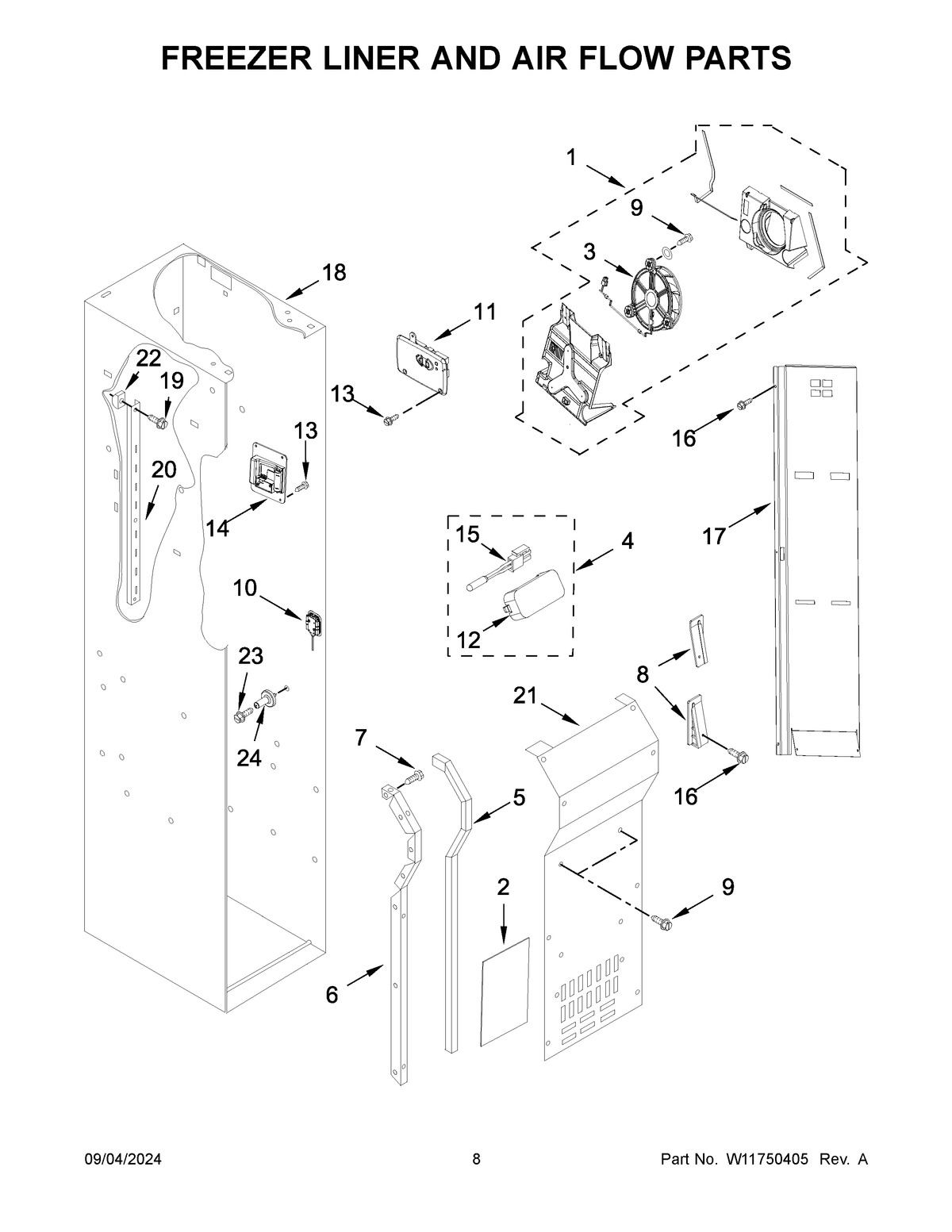 FREEZER LINER AND AIR FLOW PARTS

1
9
3
18
11
22
19
13
13
16
20
14
15
4
17
10
12
23
8
21
24
7
5
16
2
9
6

09/04/2024
8
Part No. W11750405 Rev. A