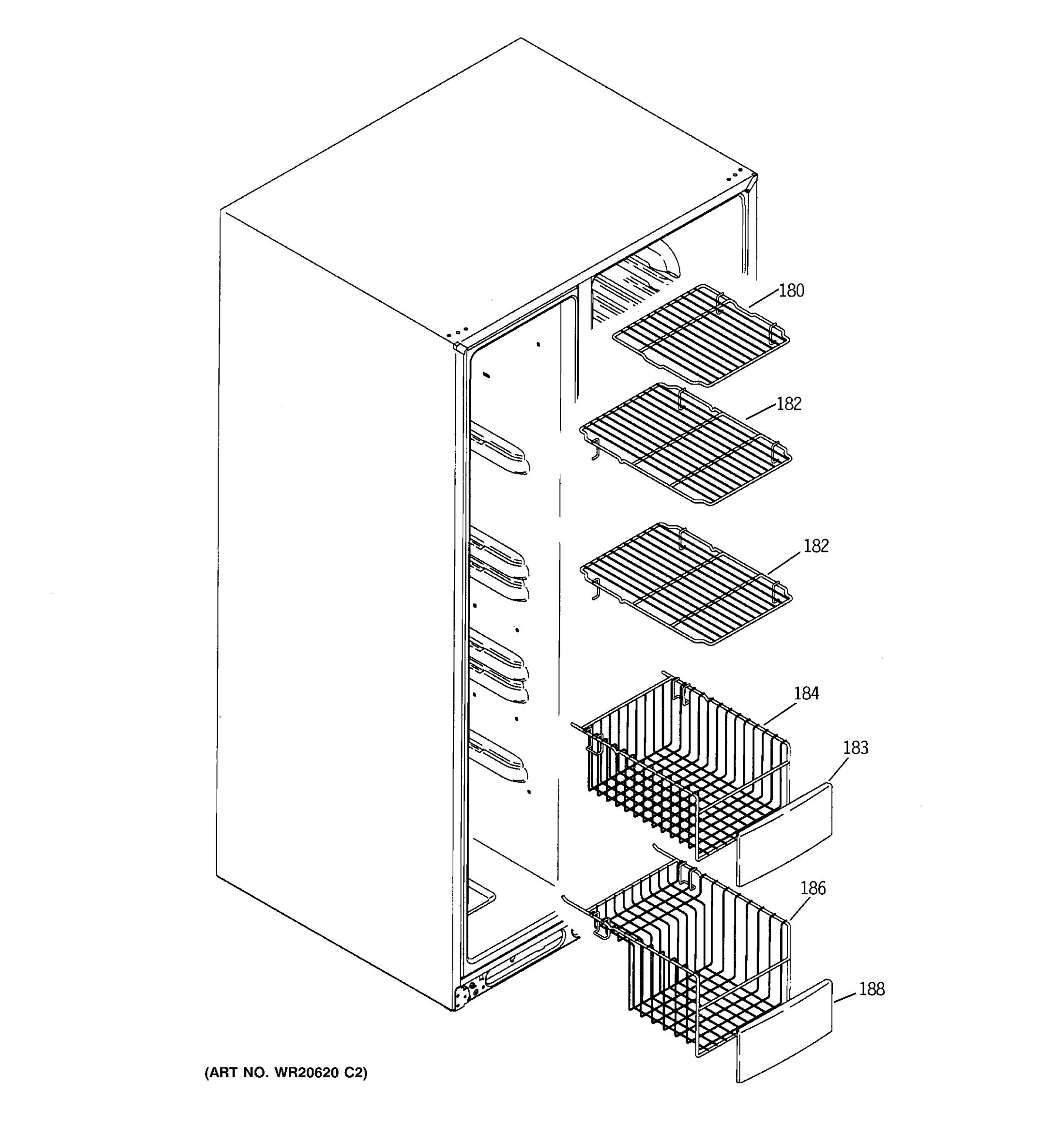 180

182

182

184

183

186

188

(ART NO. WR20620 C2)