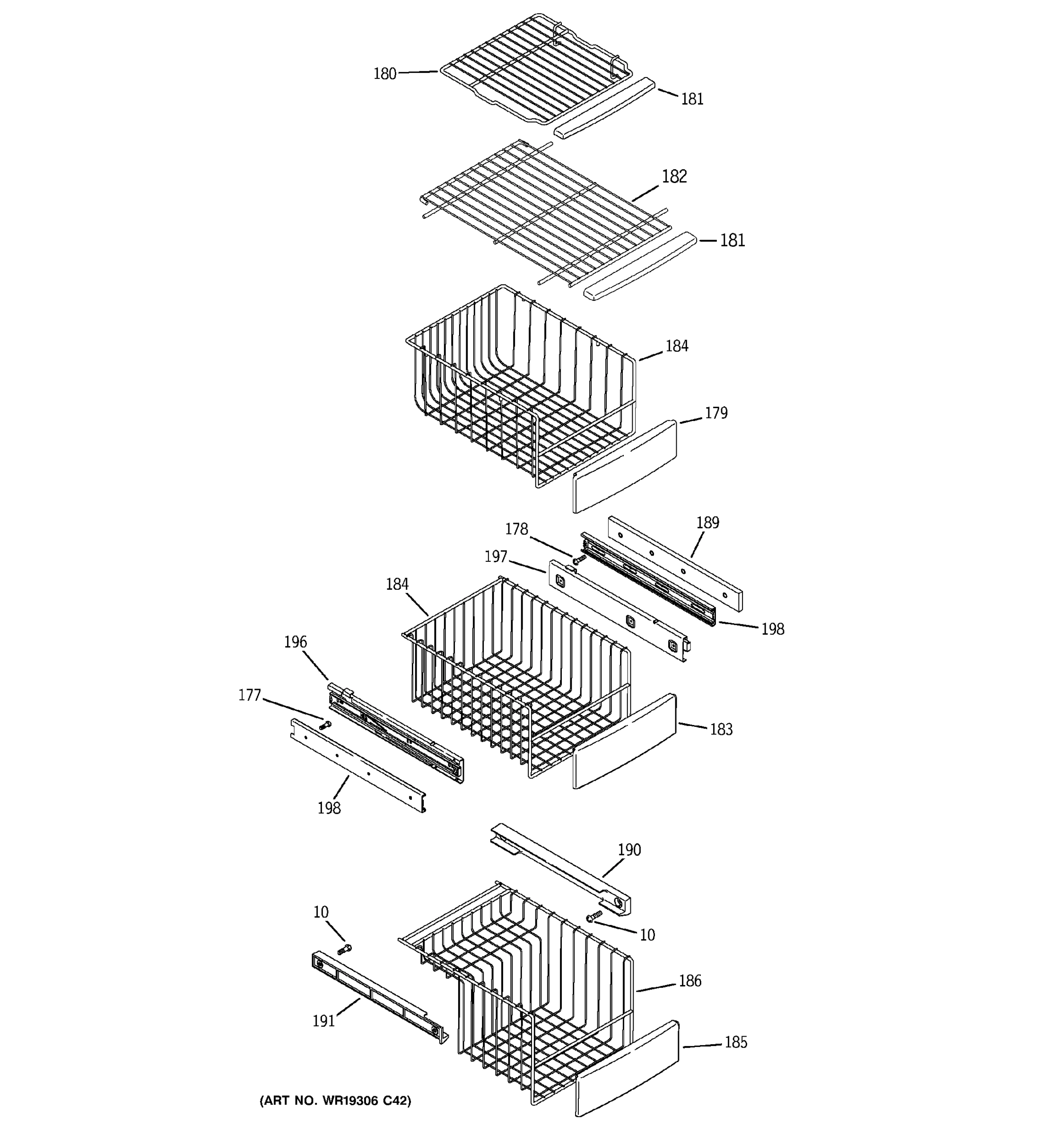 180
181
182
181
184
179
178
189
197
184
198
196
177
183
198
190
10
10
186
191
185
(ART NO. WR19306 C42)