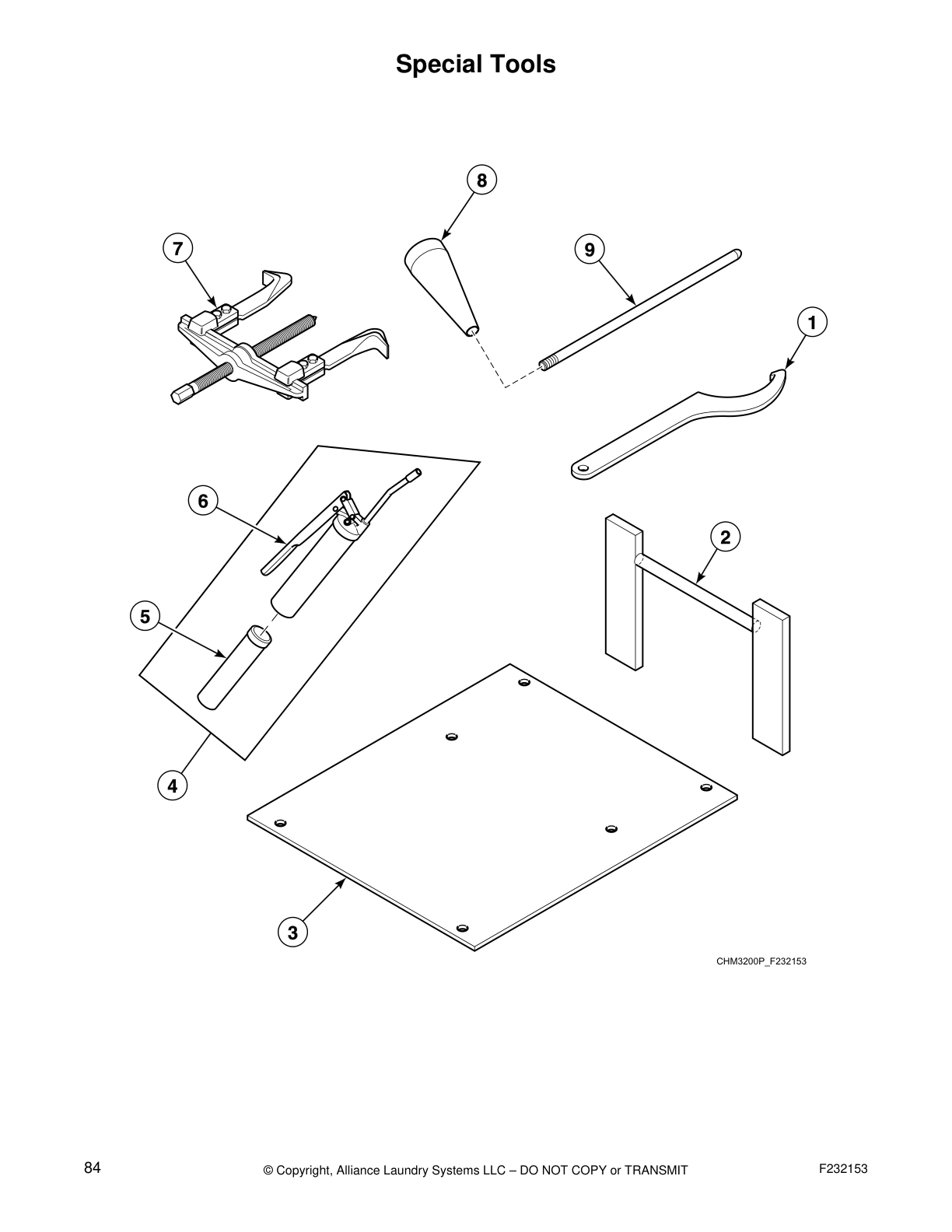 Special Tools

8

7

9

1

6

2

5

4

3

CHM3200P_F232153

84

© Copyright, Alliance Laundry Systems LLC – DO NOT COPY or TRANSMIT

F232153