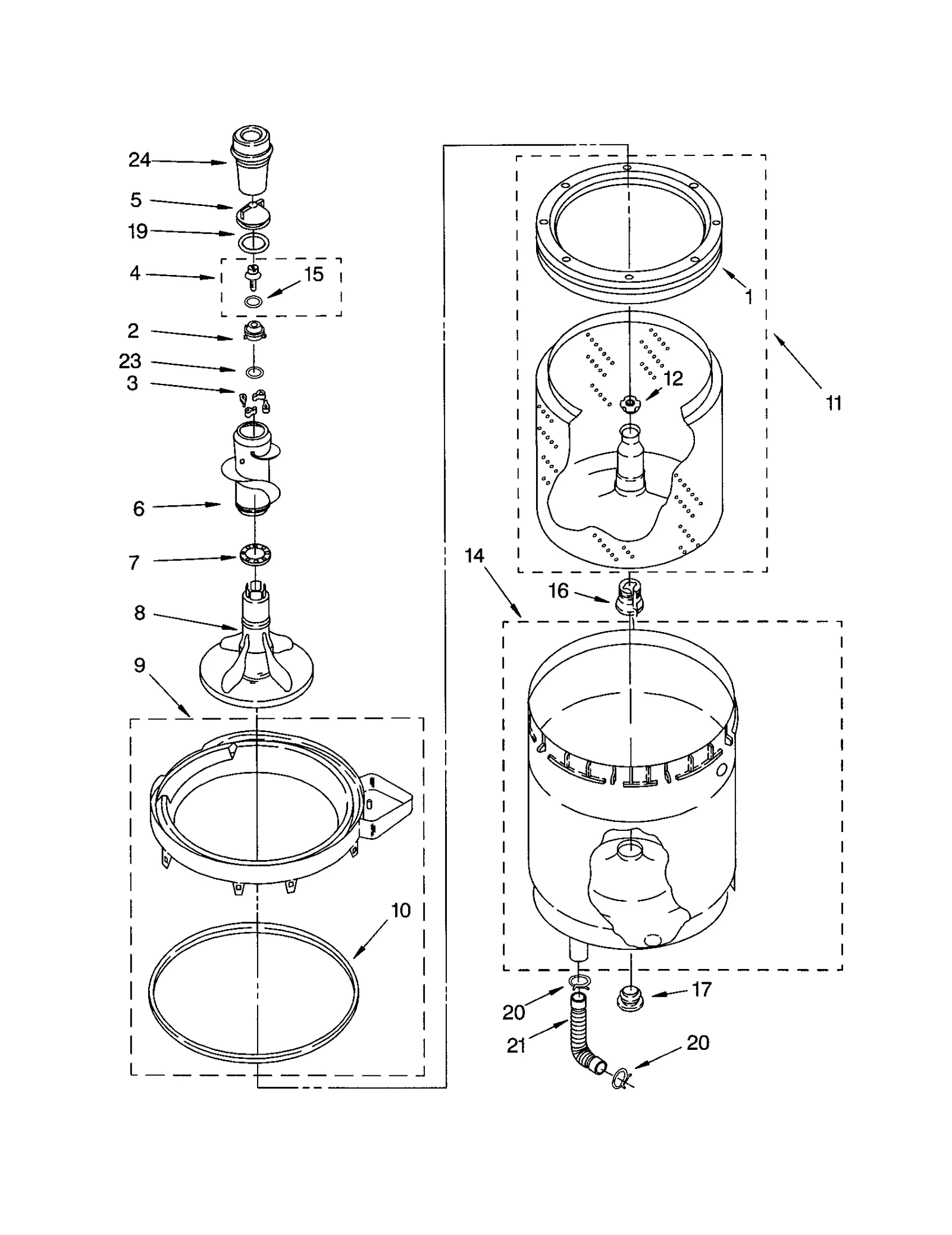 24
5
19
4
15
2
23
3
6
7
8
9
10
1
12
11
14
16
17
20
21
20