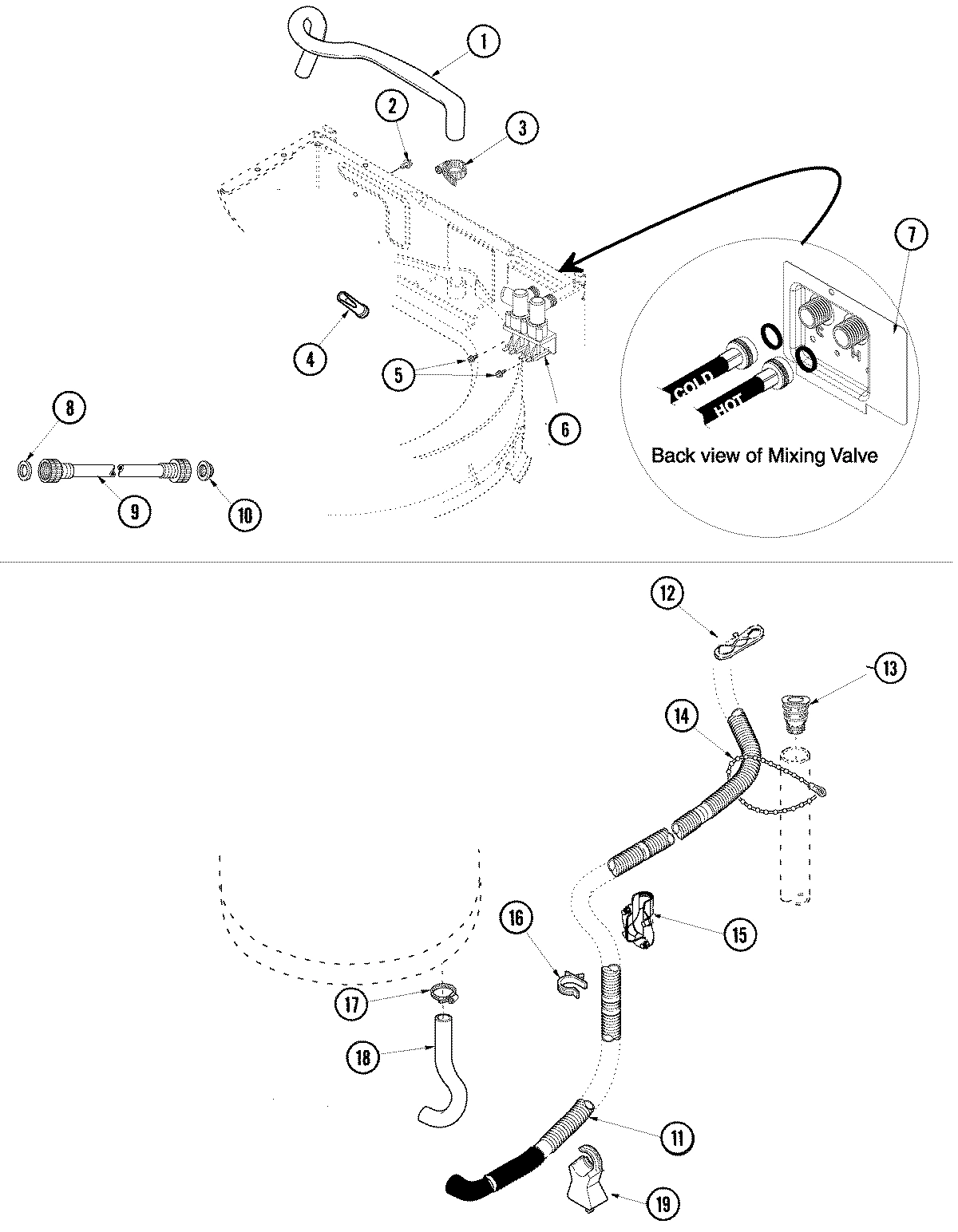 1
2
3
4
5
6
7
COLD
HOT
Back view of Mixing Valve
8
9
10
12
13
14
15
16
17
18
11
19