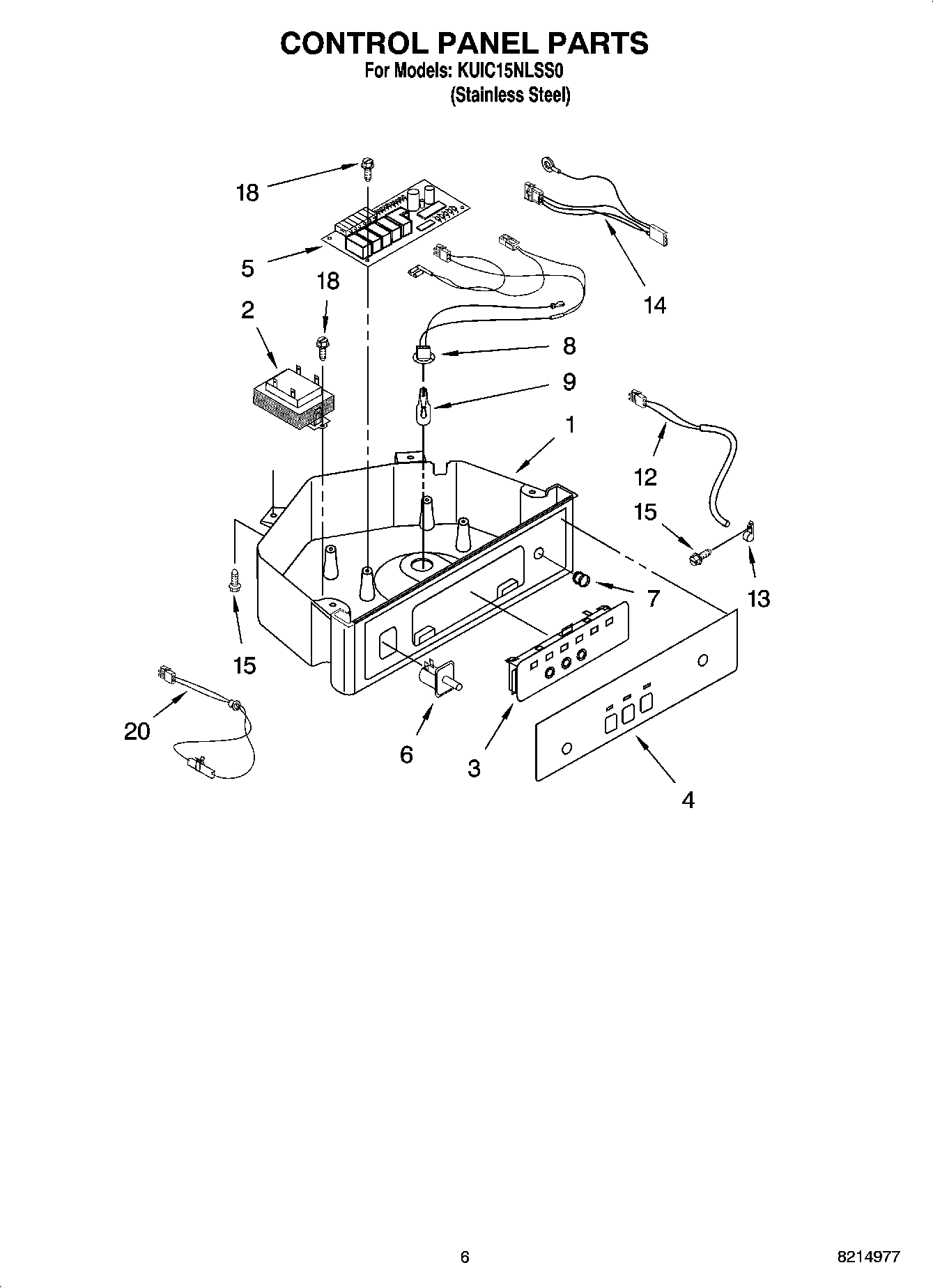 CONTROL PANEL PARTS
For Models: KUIC15NLSS0
(Stainless Steel)

18
5
18
2
14
8
9
1
12
15
13
7
15
20
6
3
4

6
8214977