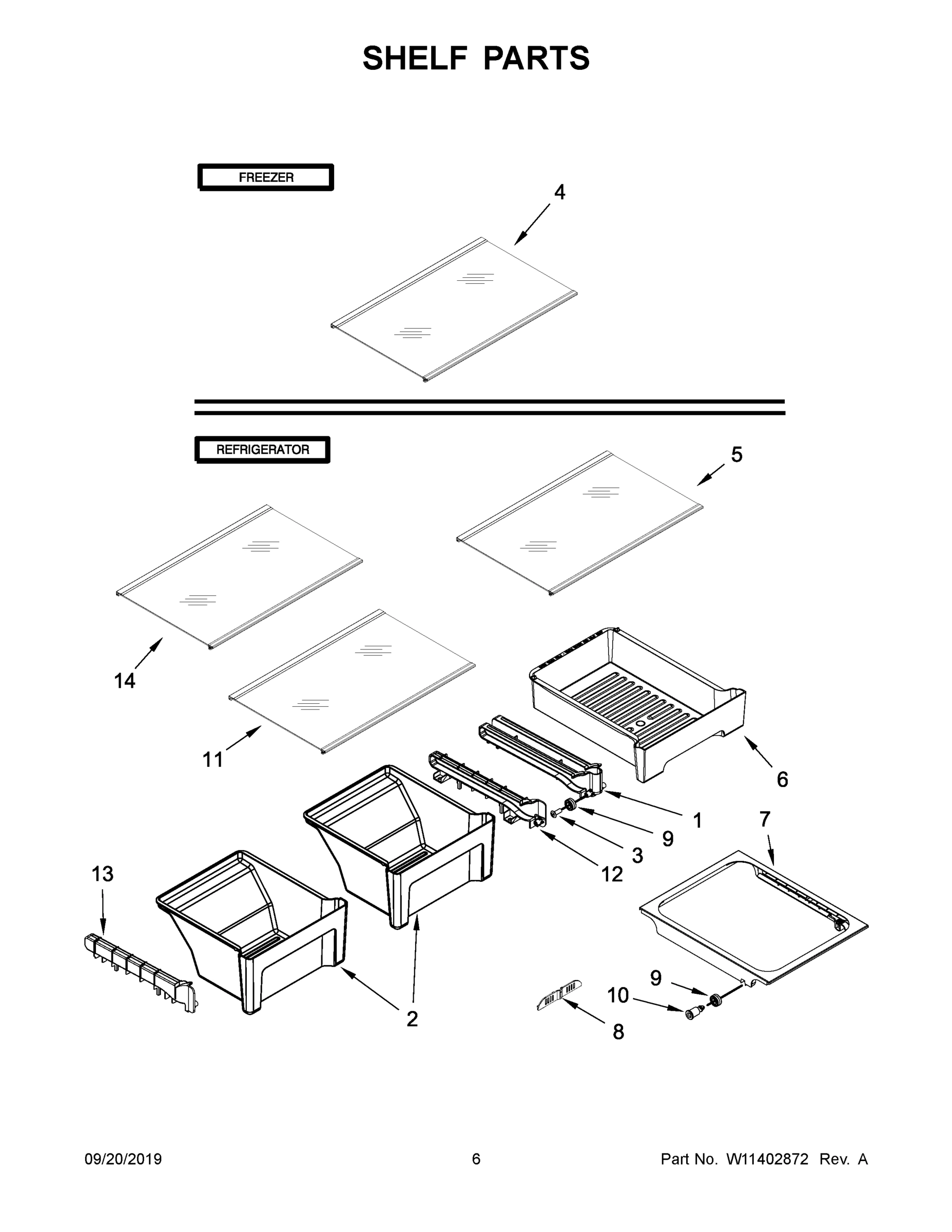 SHELF PARTS

FREEZER

4

REFRIGERATOR

5

14

11

6

1

9

3

12

7

13

2

9

10

8

09/20/2019

6

Part No. W11402872 Rev. A