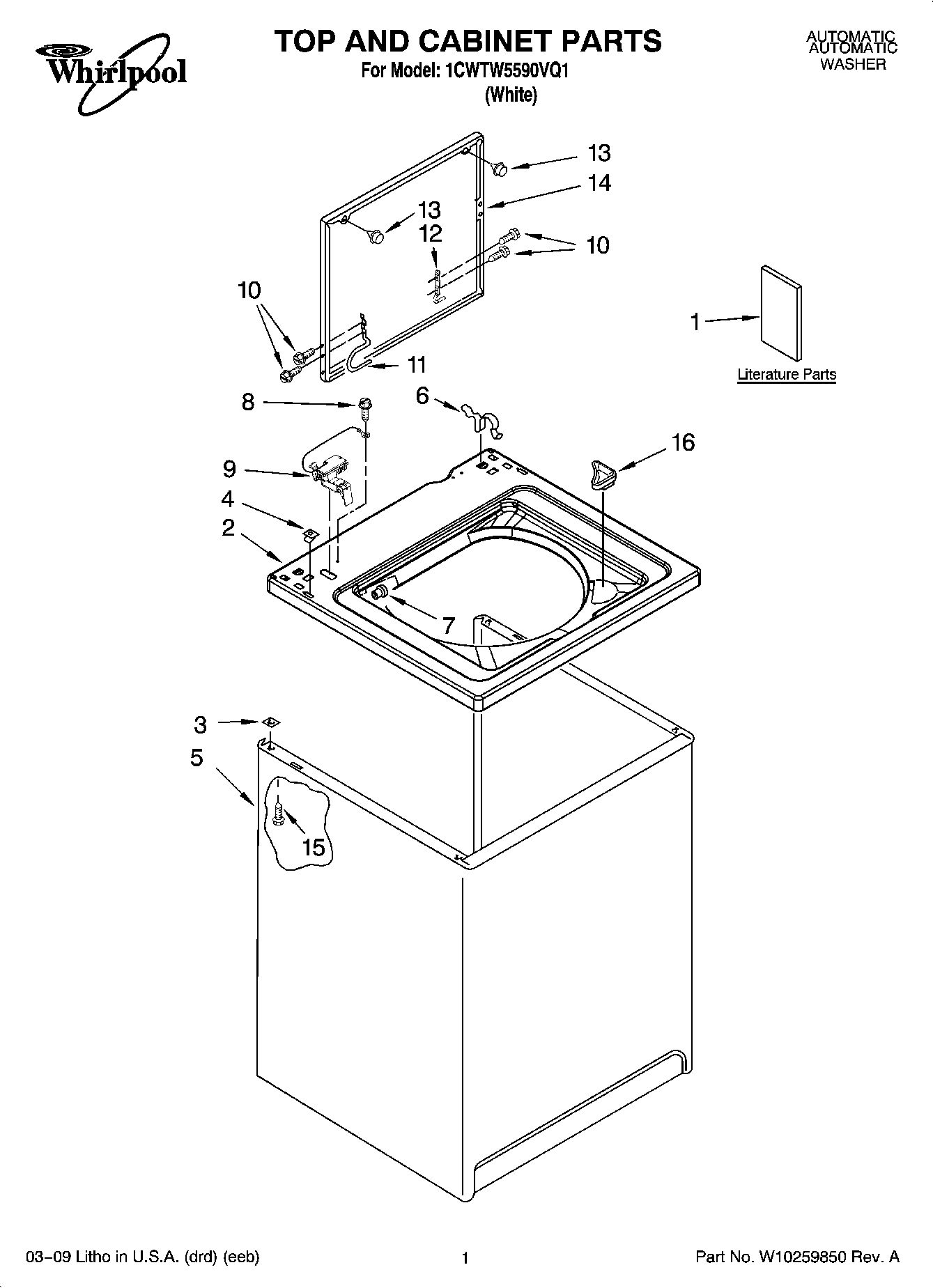 Whirlpool

TOP AND CABINET PARTS
For Model: 1CWTW5590VQ1
(White)

AUTOMATIC
AUTOMATIC
WASHER

13
14
13
12
10
10
11
1
Literature Parts
8
6
16
9
4
2
7
3
5
15

03–09 Litho in U.S.A. (drd) (eeb)

1

Part No. W10259850 Rev. A