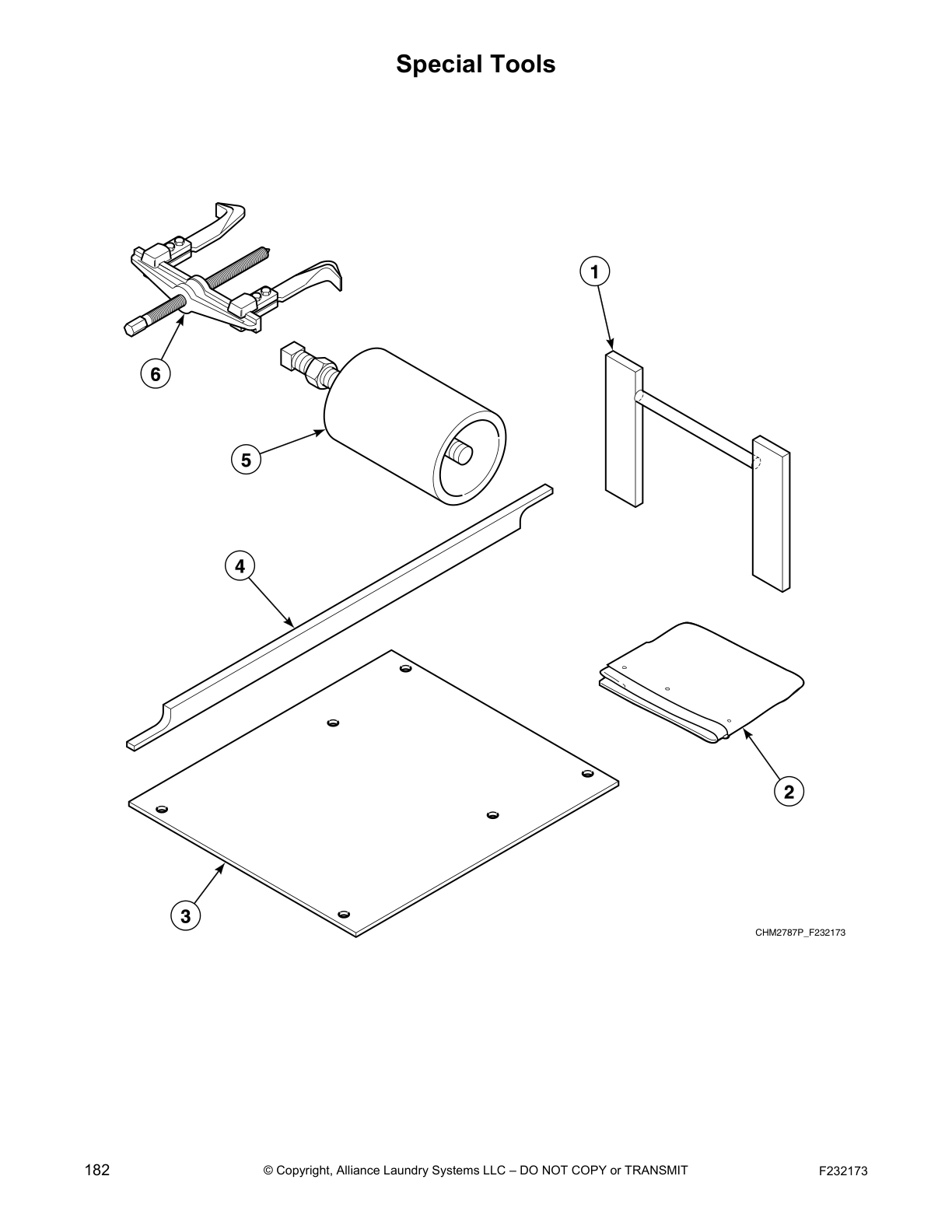 Special Tools

1

6

5

4

2

3

CHM2787P_F232173

182 © Copyright, Alliance Laundry Systems LLC – DO NOT COPY or TRANSMIT F232173