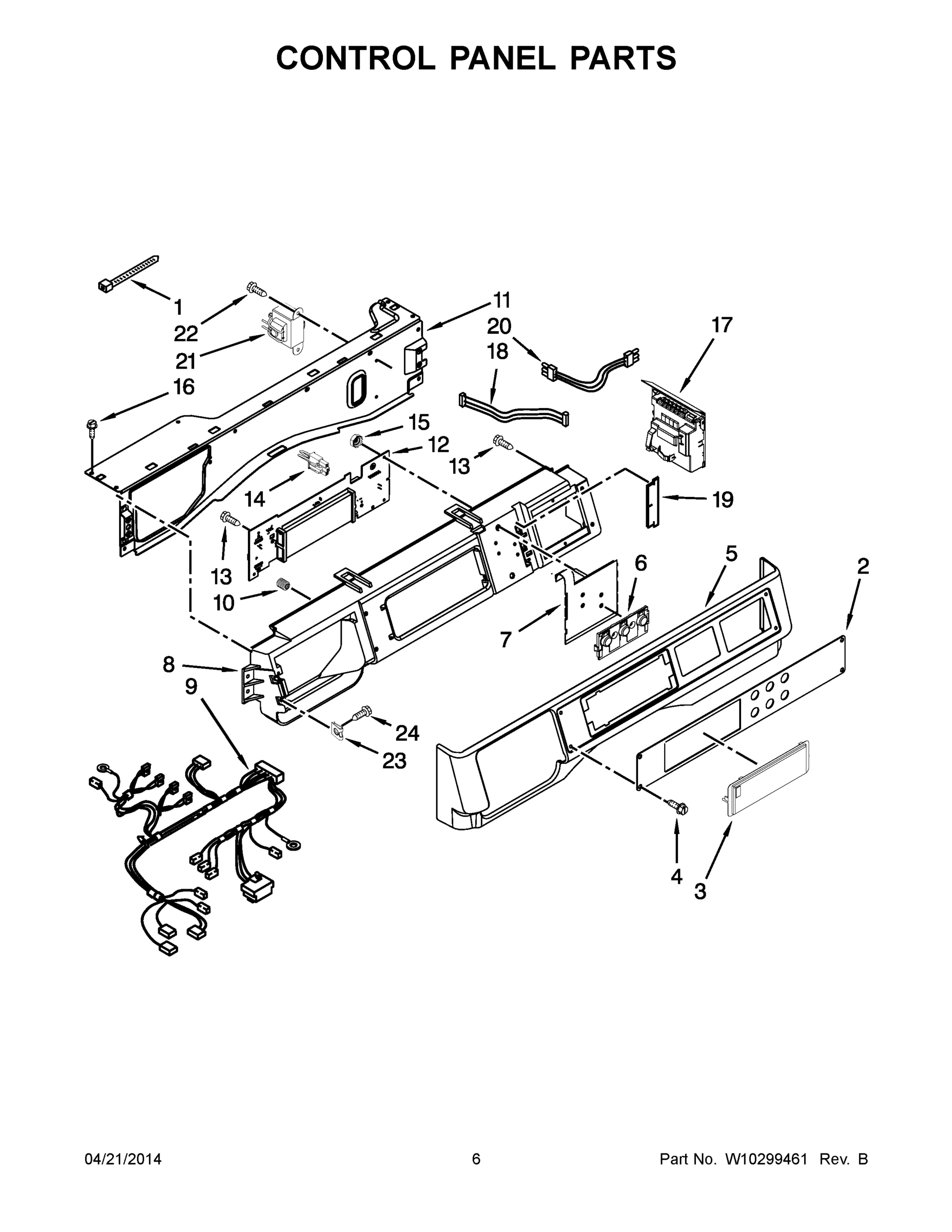 CONTROL PANEL PARTS

1
22
21
16
11
20
18
17
15
12
13
14
19
13
10
6
5
2
7
8
9
24
23
4
3

04/21/2014
6
Part No. W10299461 Rev. B