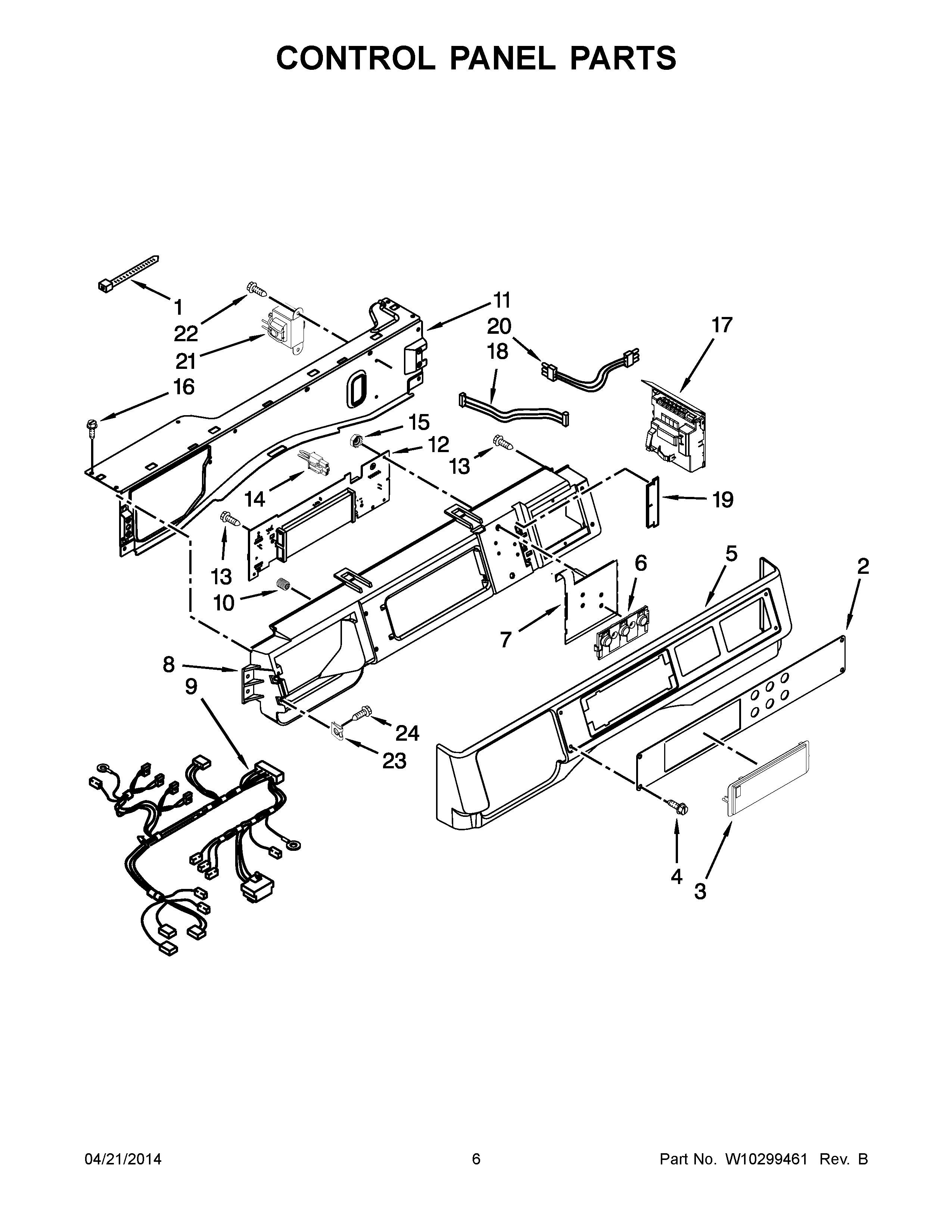 CONTROL PANEL PARTS

1
22
21
16
11
20
18
17
15
12
13
14
19
13
10
6
5
2
7
8
9
24
23
4
3

04/21/2014
6
Part No. W10299461 Rev. B