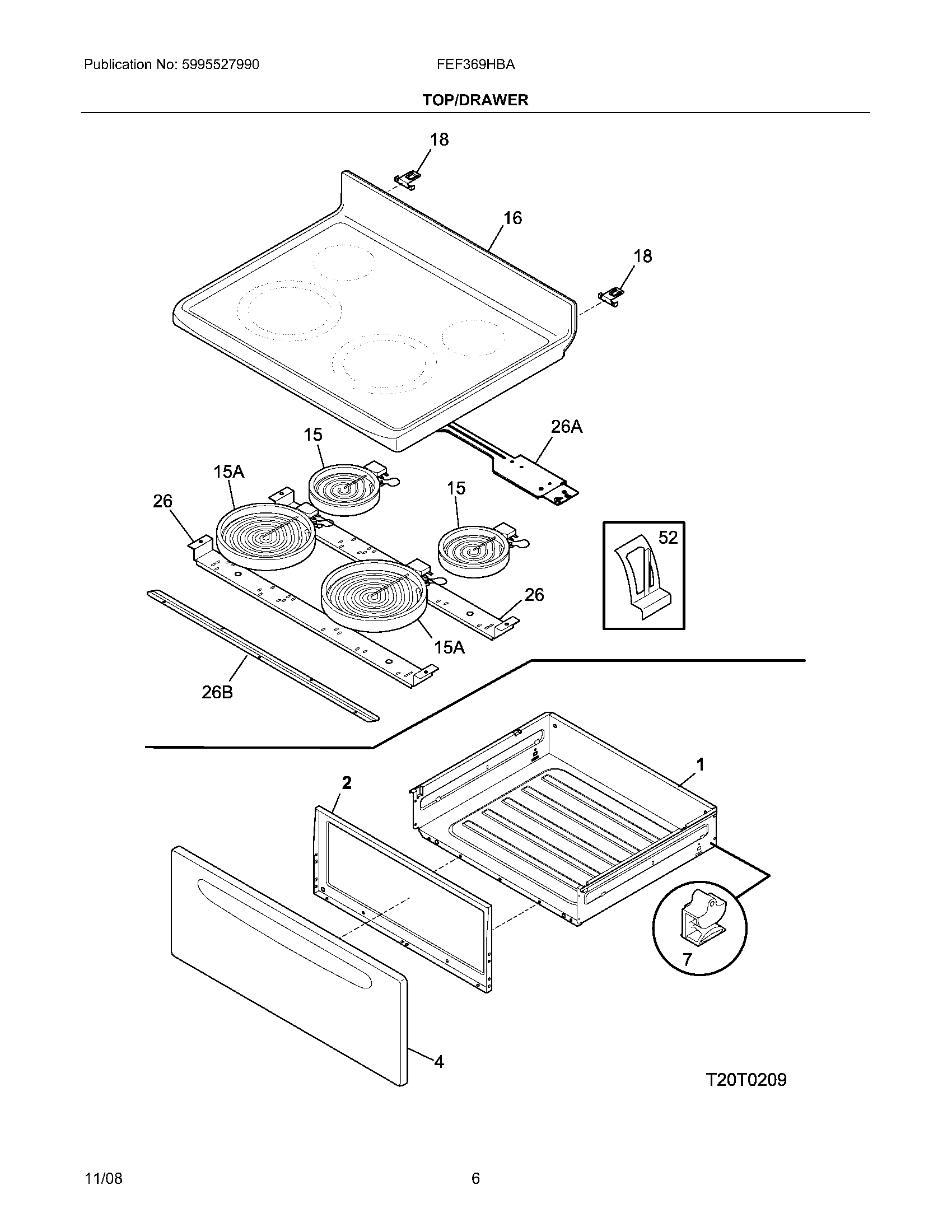 Publication No: 5995527990

FEF369HBA

TOP/DRAWER

18

16

18

26A

15

15A

15

26

52

26

15A

26B

1

2

7

4

T20T0209

11/08

6