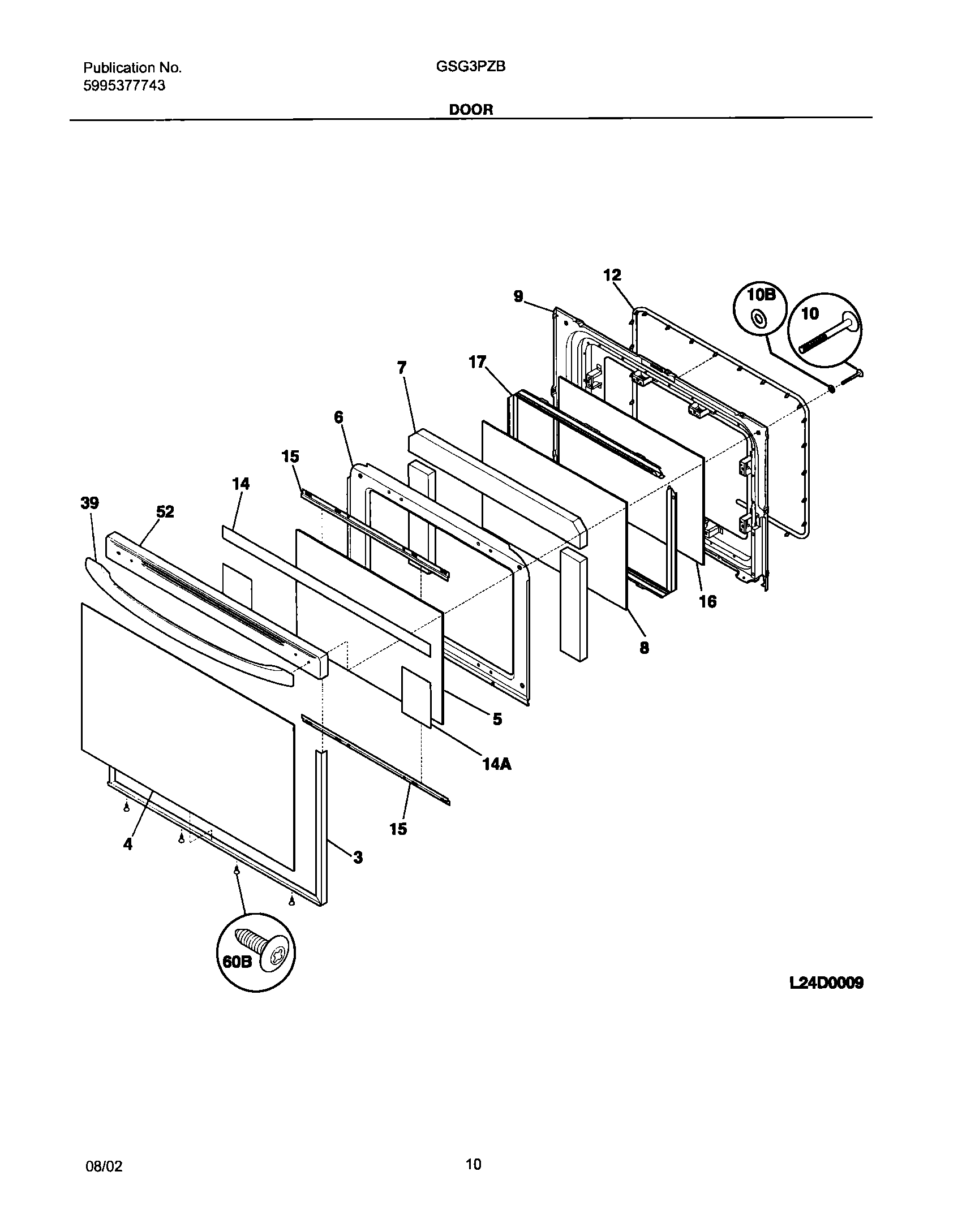 Publication No.
5995377743

GSG3PZB

DOOR

12
9
10B
10
7
17
6
15
14
39
52
16
8
5
14A
15
4
3
60B

L24D0009

08/02

10