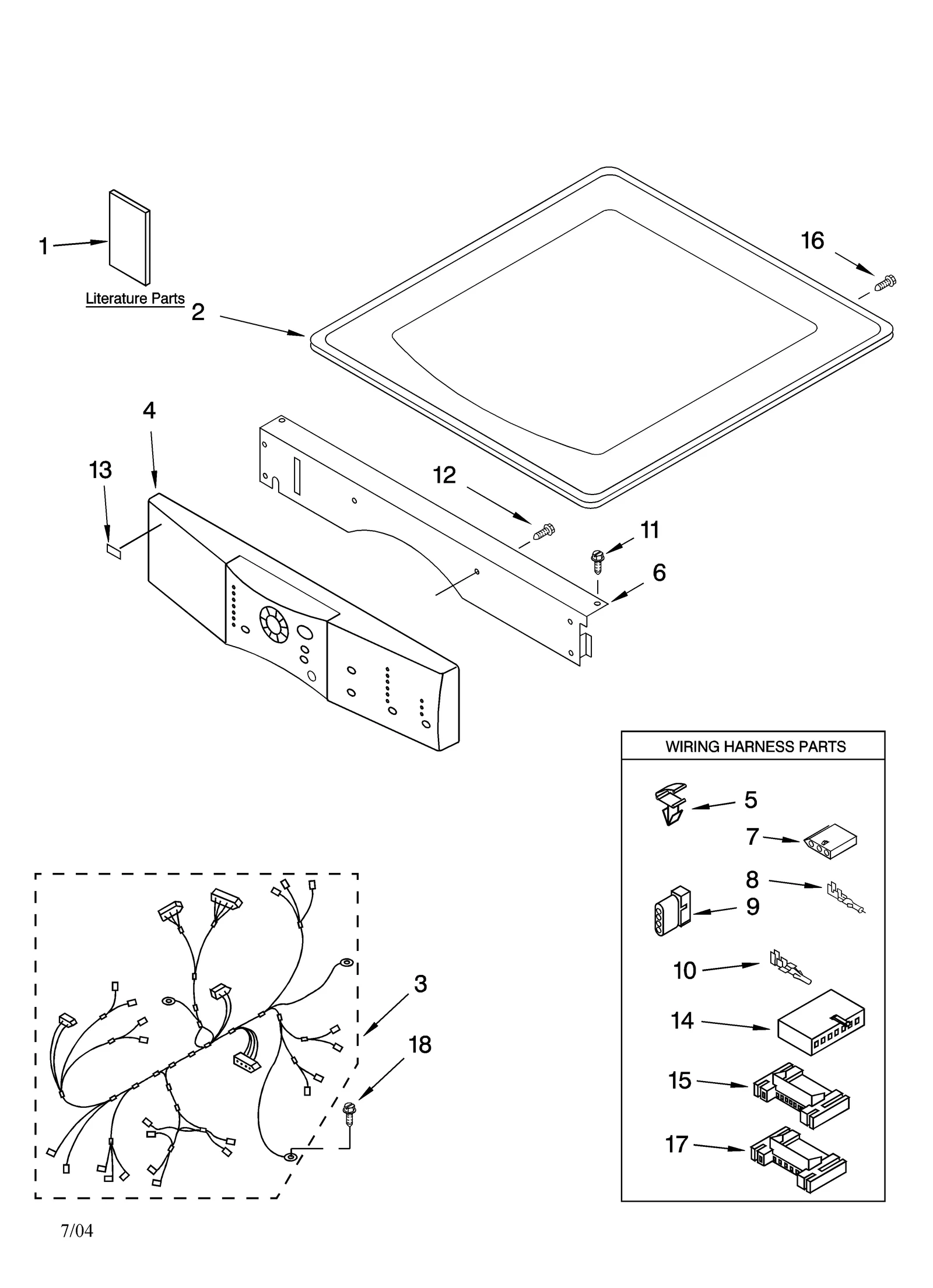 1
Literature Parts
2
16
4
13
12
11
6
WIRING HARNESS PARTS
5
7
8
9
10
14
15
17
3
18
7/04