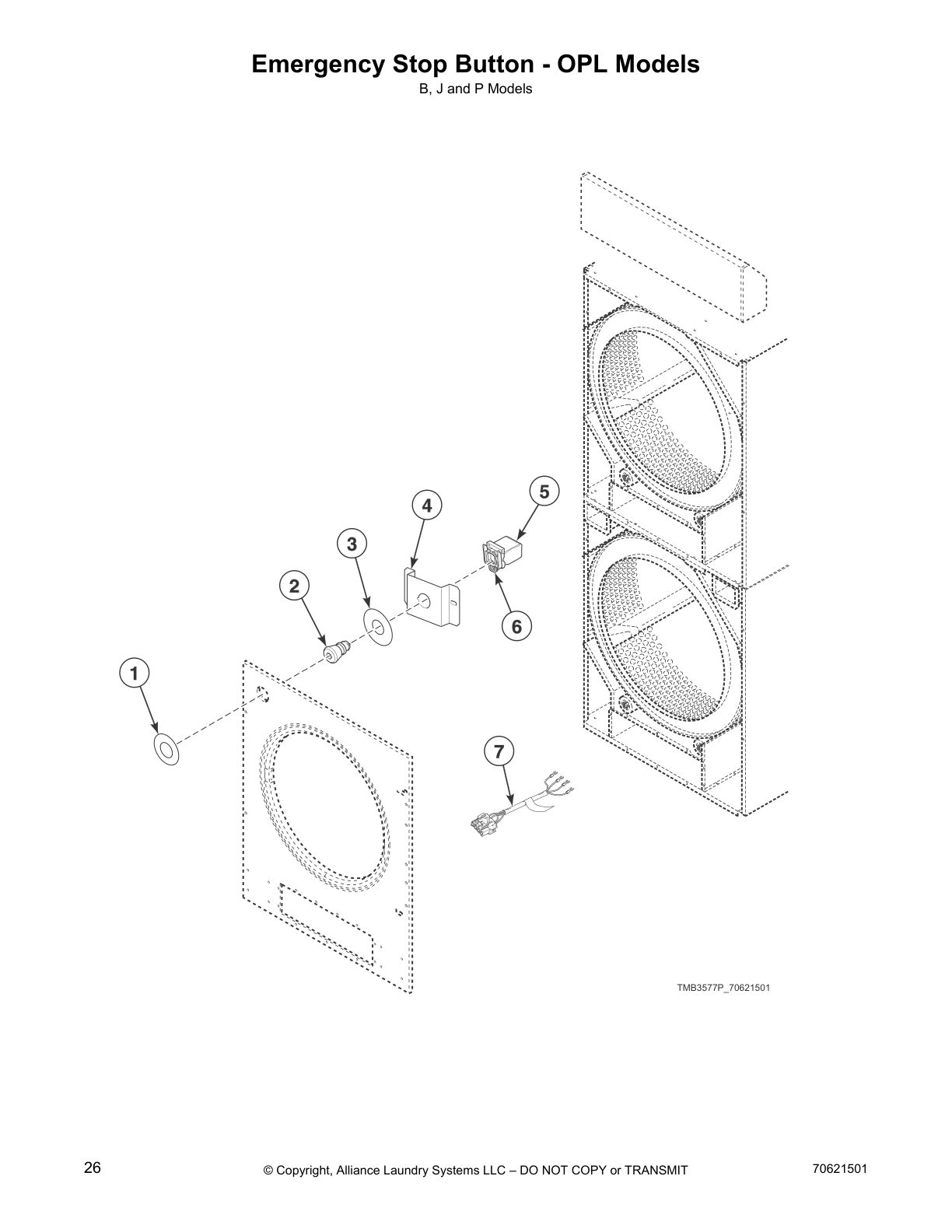 Emergency Stop Button - OPL Models
B, J and P Models

5
4
3
2
6
1
7

TMB3577P_70621501

26
© Copyright, Alliance Laundry Systems LLC – DO NOT COPY or TRANSMIT
70621501