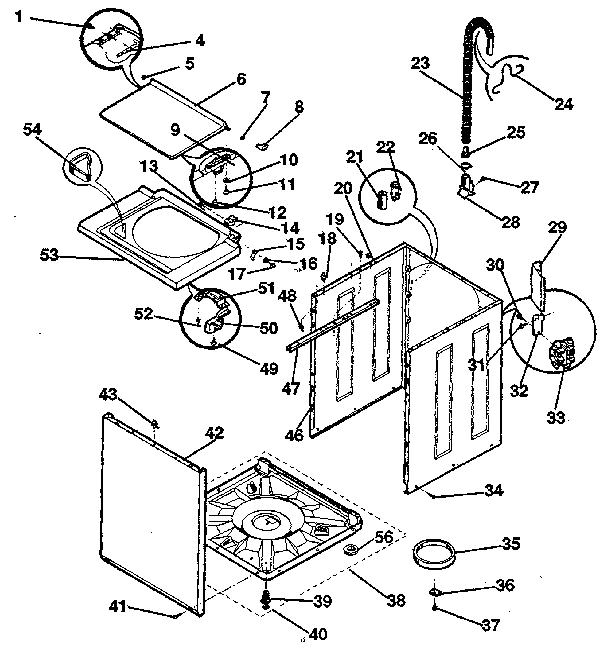 1
4
5
6
7
8
9
10
11
12
13
14
15
16
17
18
19
20
21
22
23
24
25
26
27
28
29
30
31
32
33
34
35
36
37
38
39
40
41
42
43
46
47
48
49
50
51
52
53
54
56