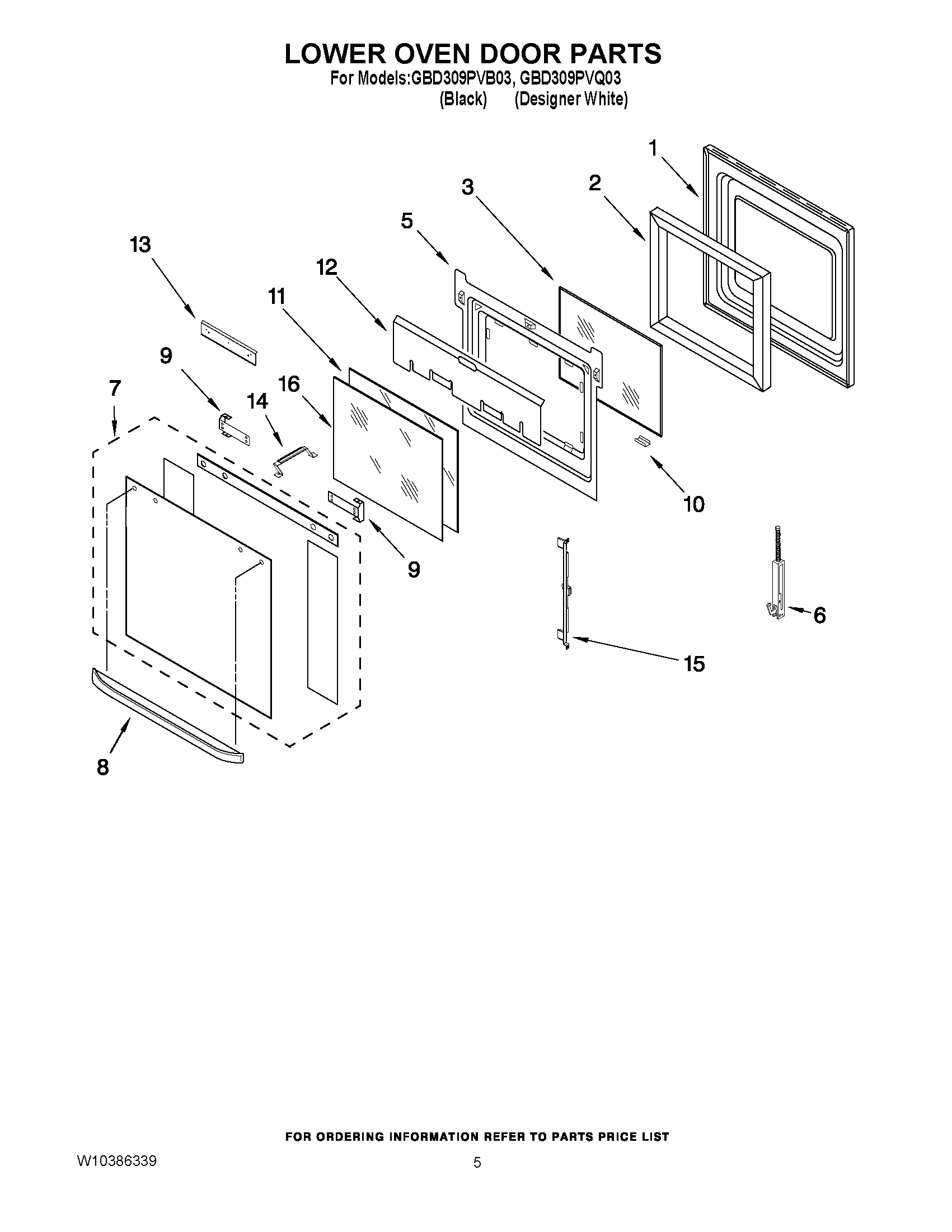 LOWER OVEN DOOR PARTS
For Models:GBD309PVB03, GBD309PVQ03
(Black) (Designer White)

1
2
3
5
13
12
11
9
7
14
16
10
9
6
15
8

FOR ORDERING INFORMATION REFER TO PARTS PRICE LIST

W10386339

5