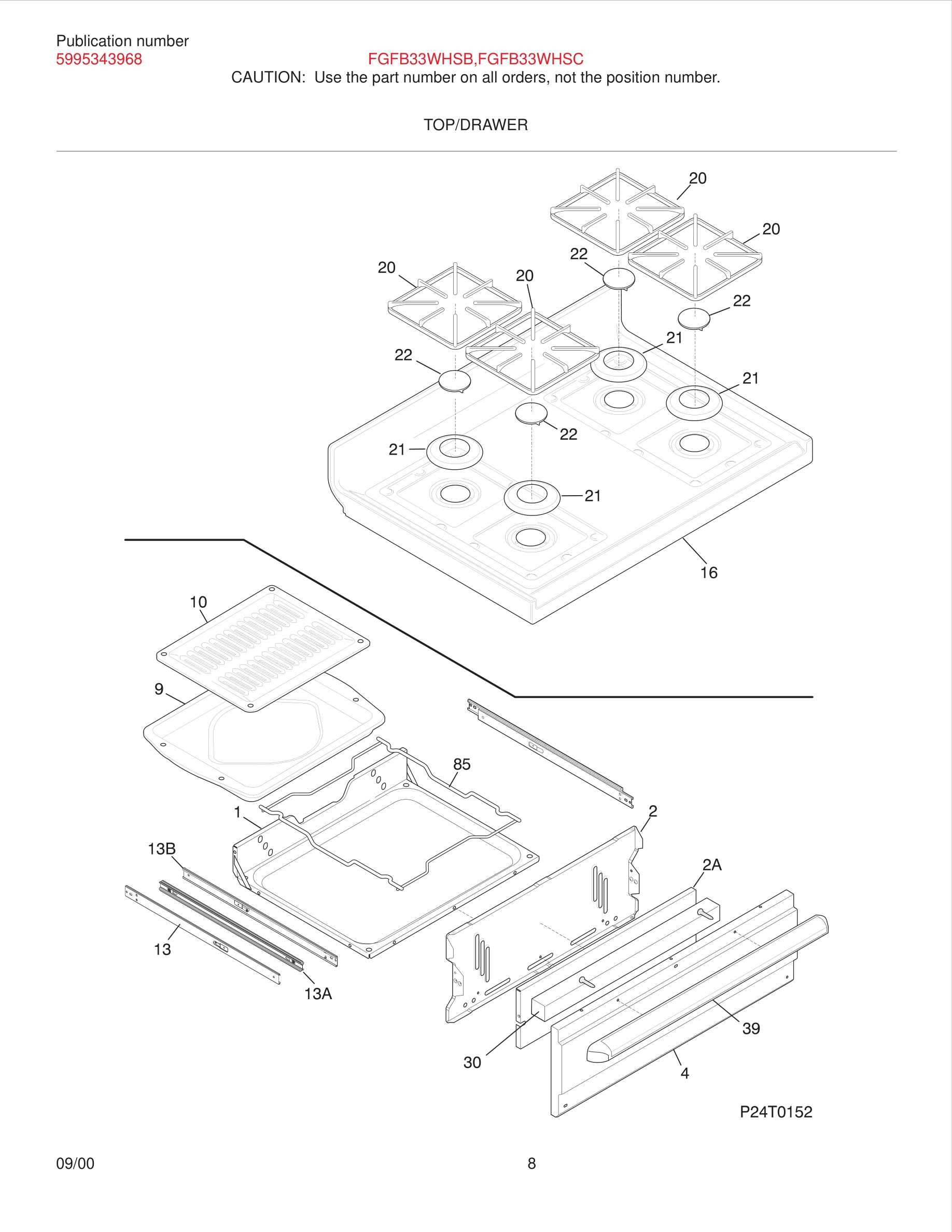 Publication number
5995343968

FGFB33WHSB,FGFB33WHSC
CAUTION: Use the part number on all orders, not the position number.

TOP/DRAWER

20
20
22
20
20
22
21
22
21
22
21
21
16
10
9
85
1
2
13B
2A
13
13A
39
30
4
P24T0152

09/00
8