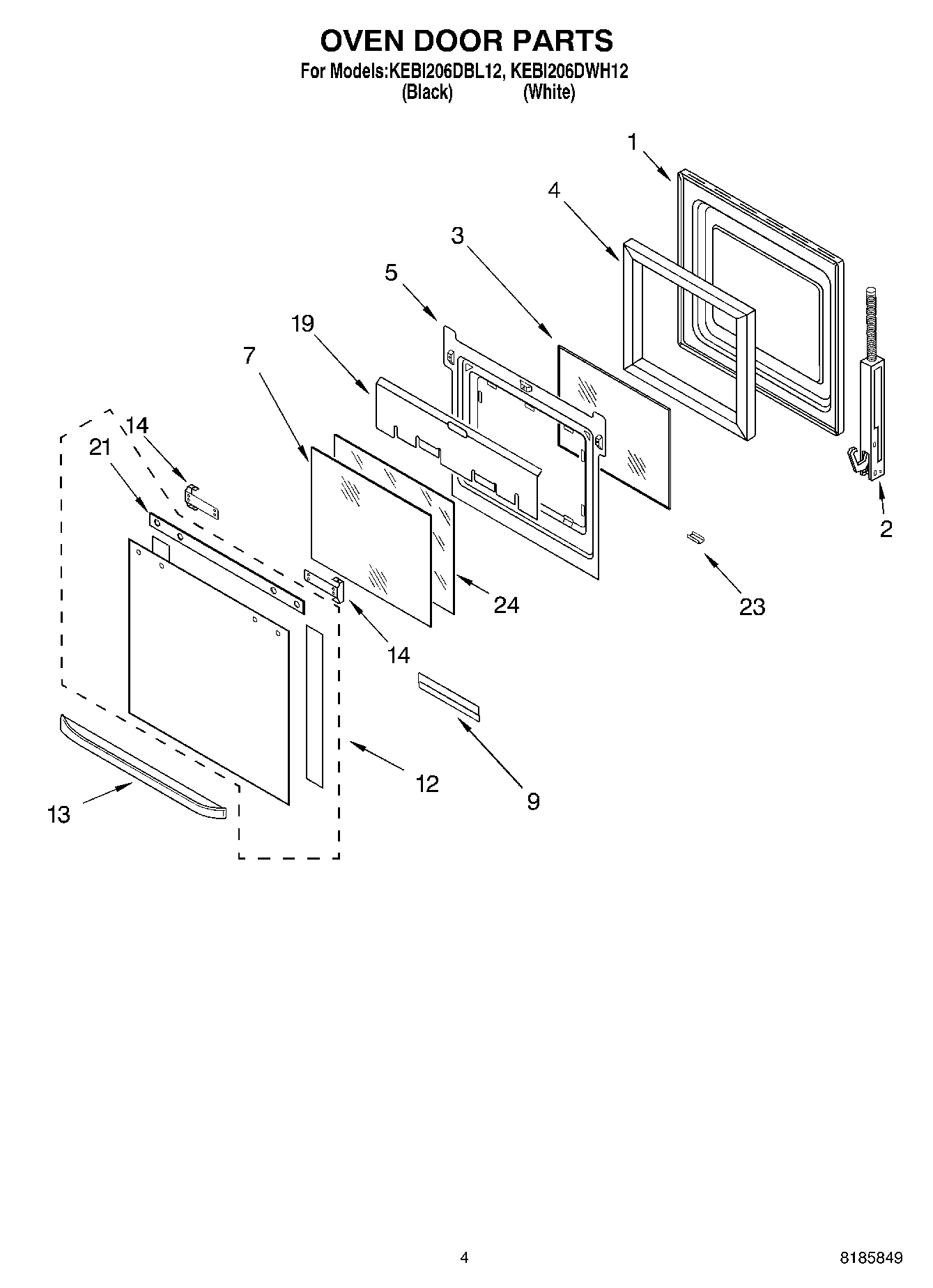 OVEN DOOR PARTS
For Models:KEBI206DBL12, KEBI206DWH12
(Black) (White)

1
4
3
5
19
7
14
21
2
23
24
14
12
9
13

4

8185849