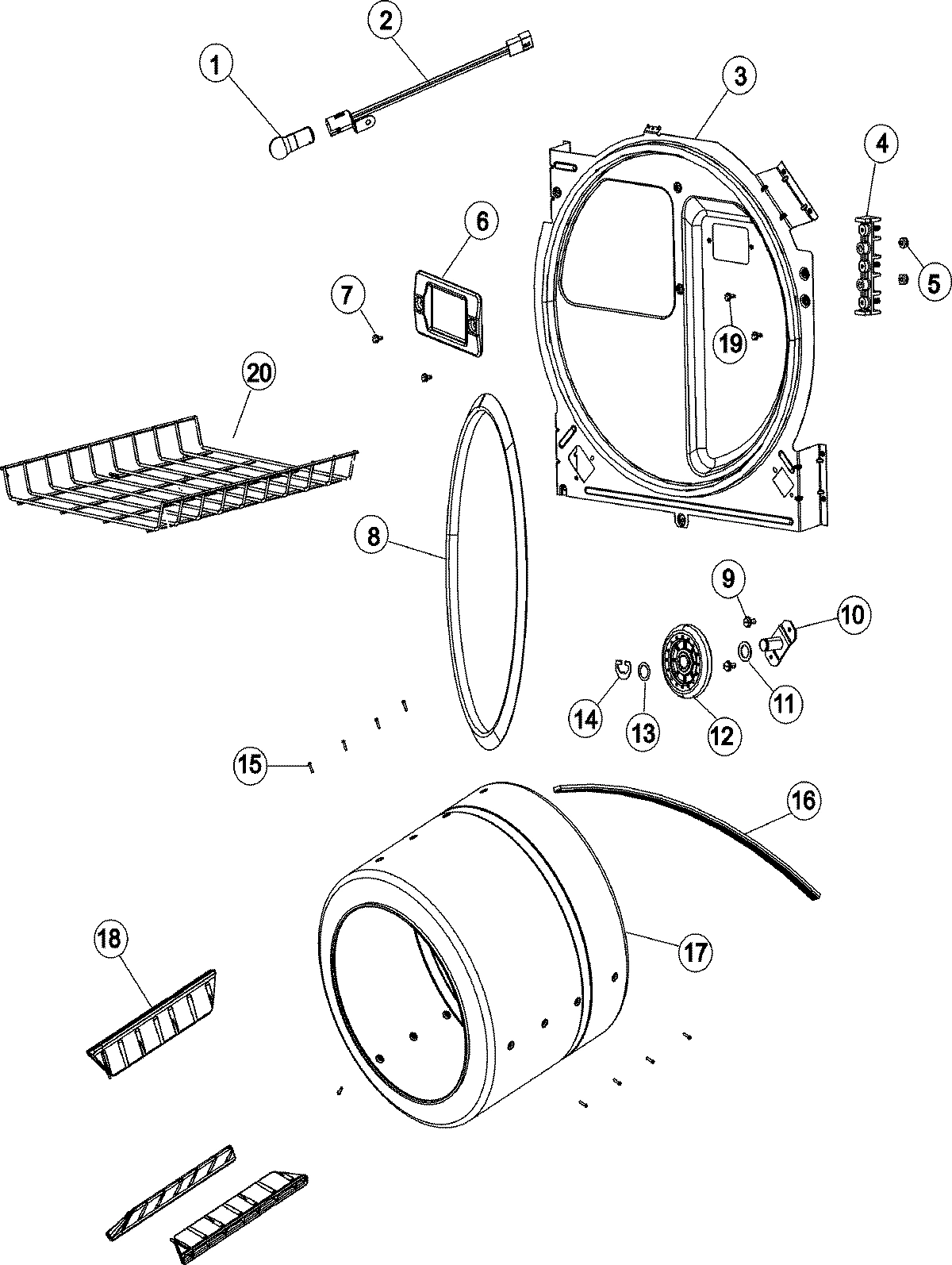 1
2
3
4
5
6
7
19
20
8
9
10
11
12
13
14
15
16
17
18