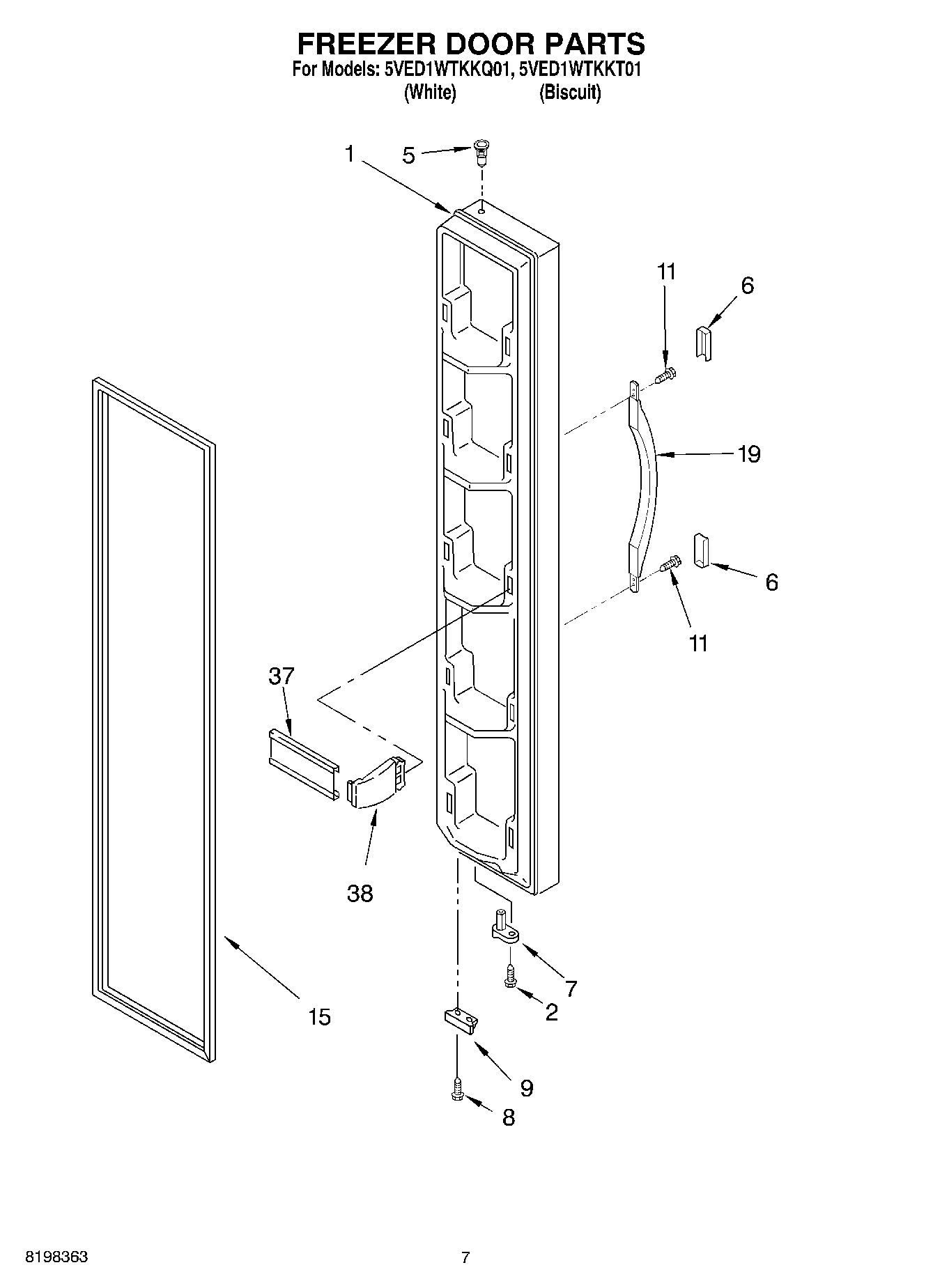 FREEZER DOOR PARTS
For Models: 5VED1WTKKQ01, 5VED1WTKKT01
(White) (Biscuit)

1
5
11
6
19
6
11
37
38
15
7
2
9
8

8198363

7