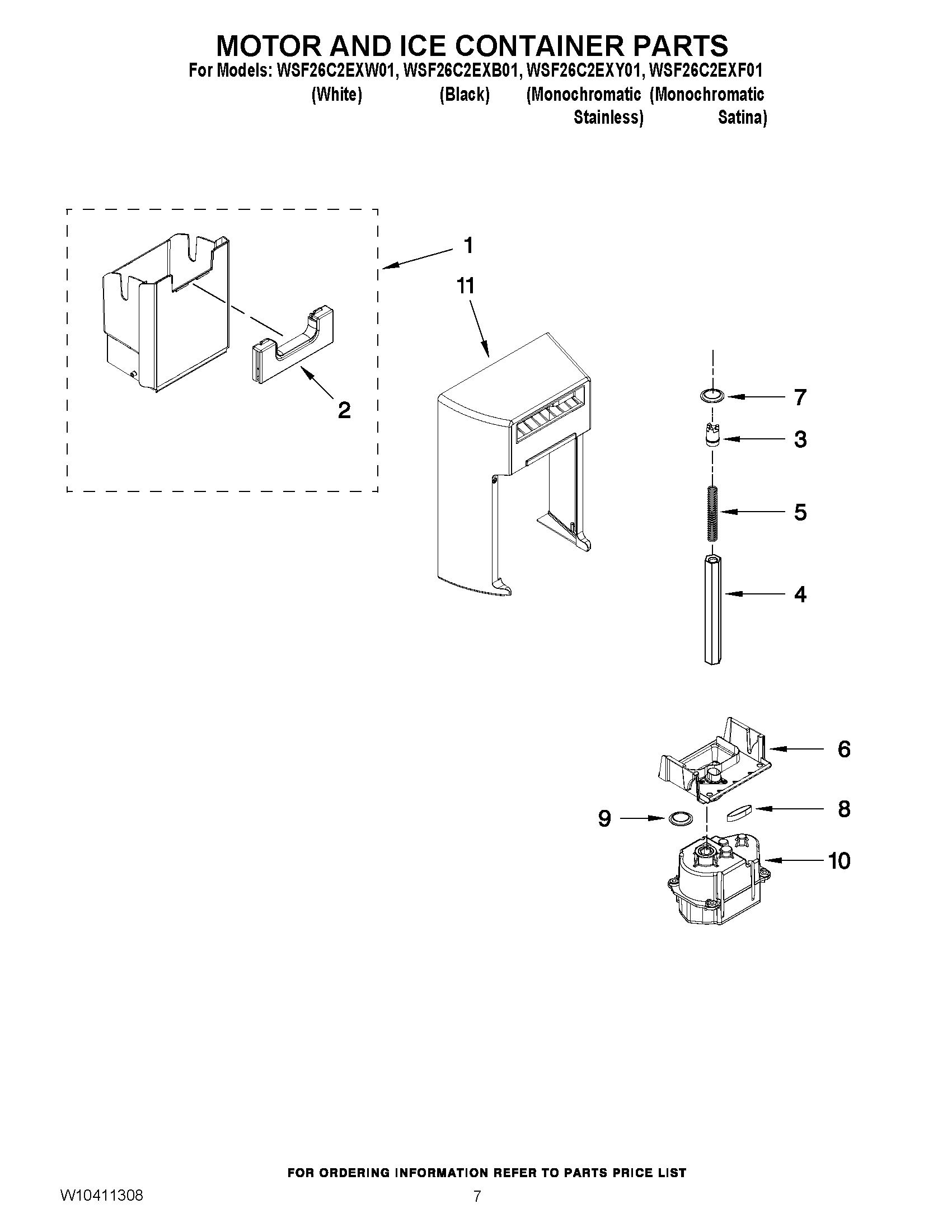 MOTOR AND ICE CONTAINER PARTS
For Models: WSF26C2EXW01, WSF26C2EXB01, WSF26C2EXY01, WSF26C2EXF01
(White) (Black) (Monochromatic Stainless) (Monochromatic Satina)

1
11
2
7
3
5
4
6
9
8
10

FOR ORDERING INFORMATION REFER TO PARTS PRICE LIST
W10411308
7