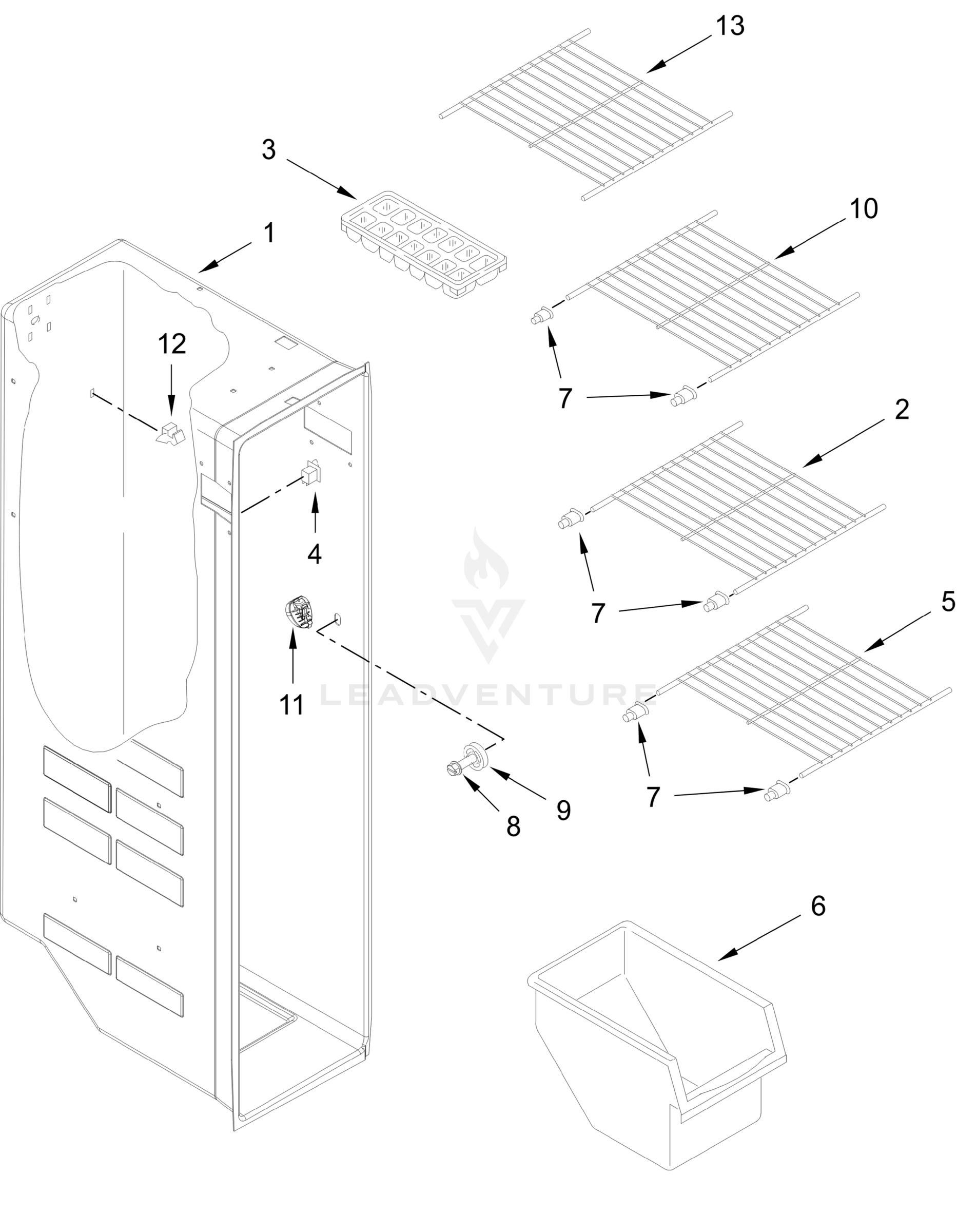 13

3

10

1

12

7

2

4

7

5

11

LEADVENTURE

7

9

8

6