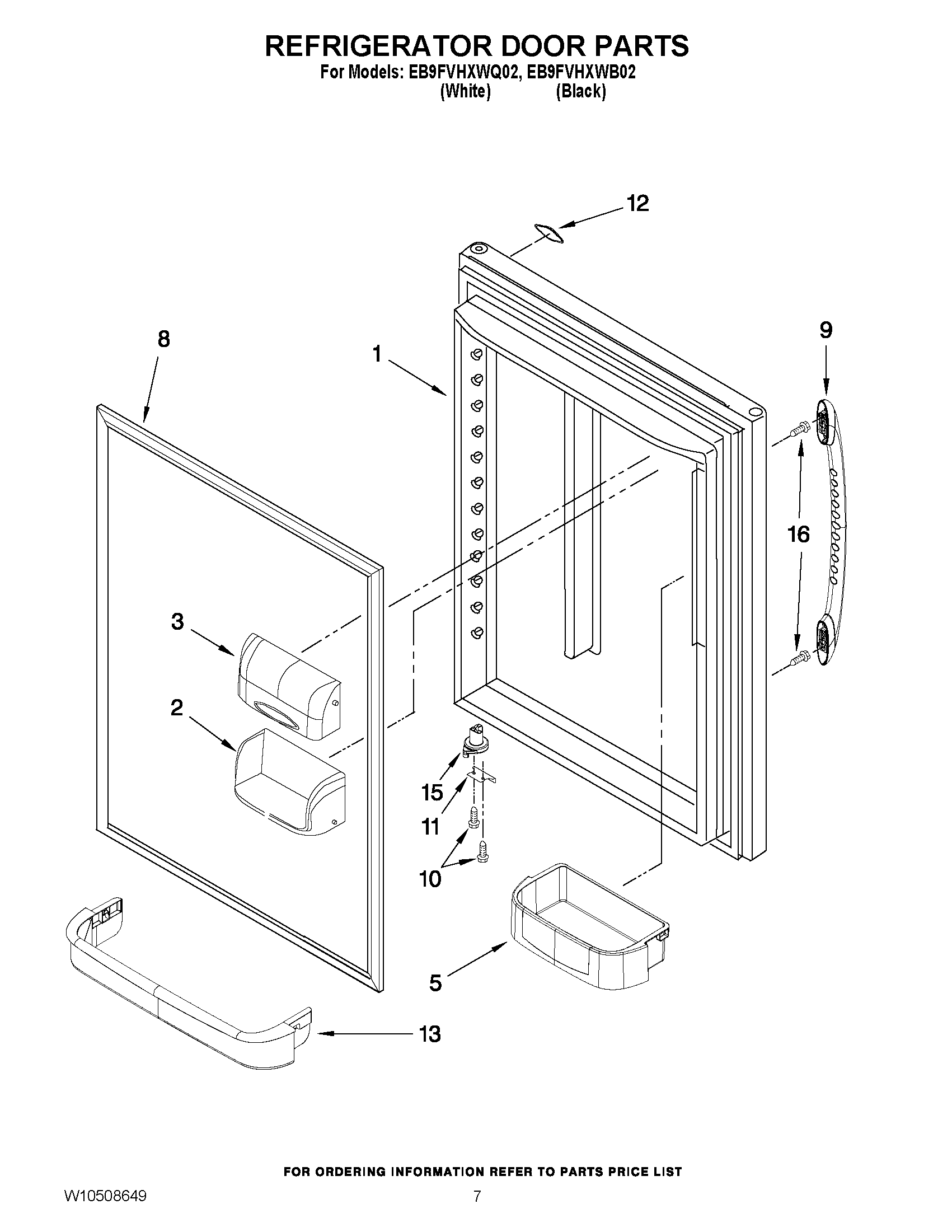 REFRIGERATOR DOOR PARTS
For Models: EB9FVHXWQ02, EB9FVHXWB02
(White) (Black)

12
8
1
9
16
3
2
15
11
10
5
13

FOR ORDERING INFORMATION REFER TO PARTS PRICE LIST

W10508649
7