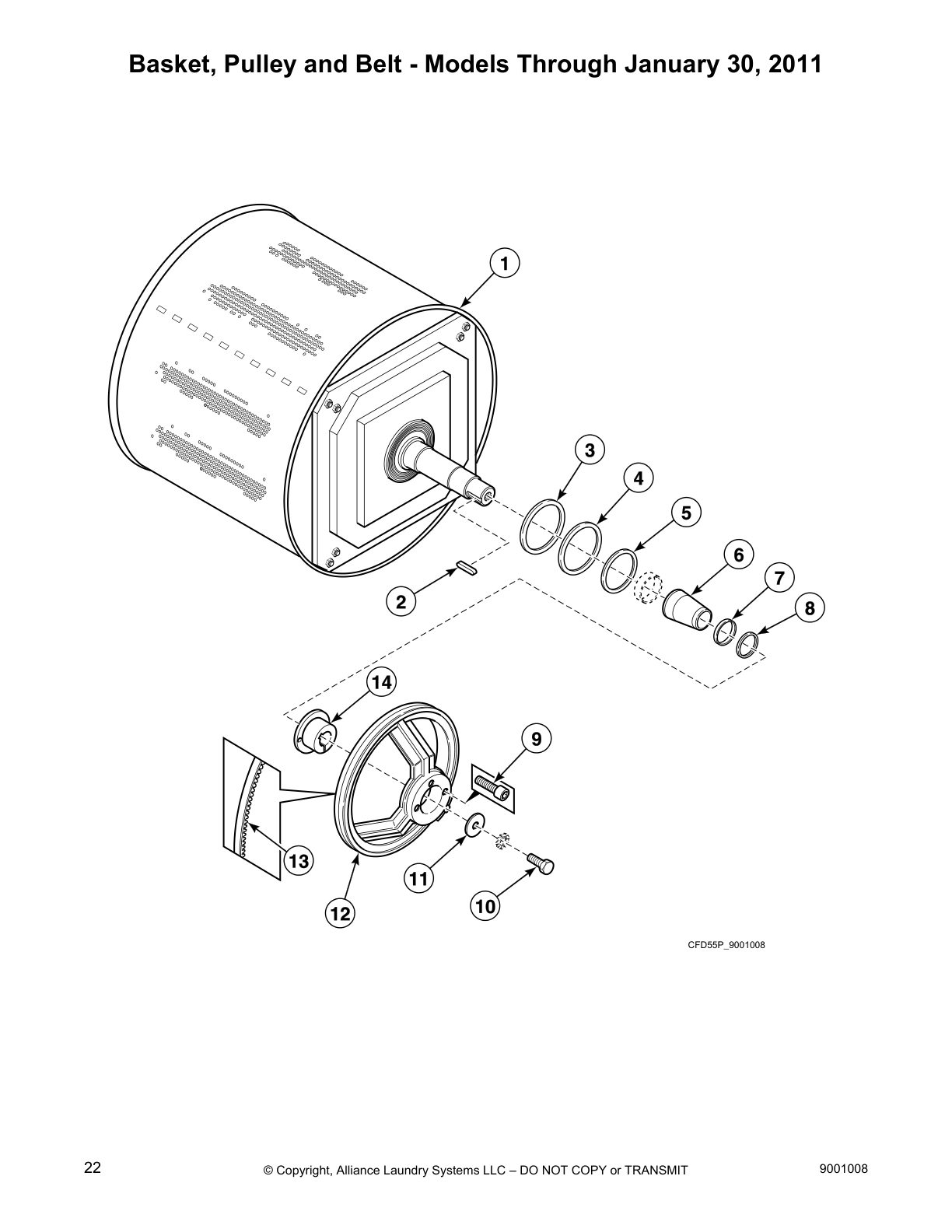 Basket, Pulley and Belt - Models Through January 30, 2011

1
3
4
5
6
7
8
2
14
9
13
12
11
10

CFD55P_9001008

22 © Copyright, Alliance Laundry Systems LLC – DO NOT COPY or TRANSMIT 9001008