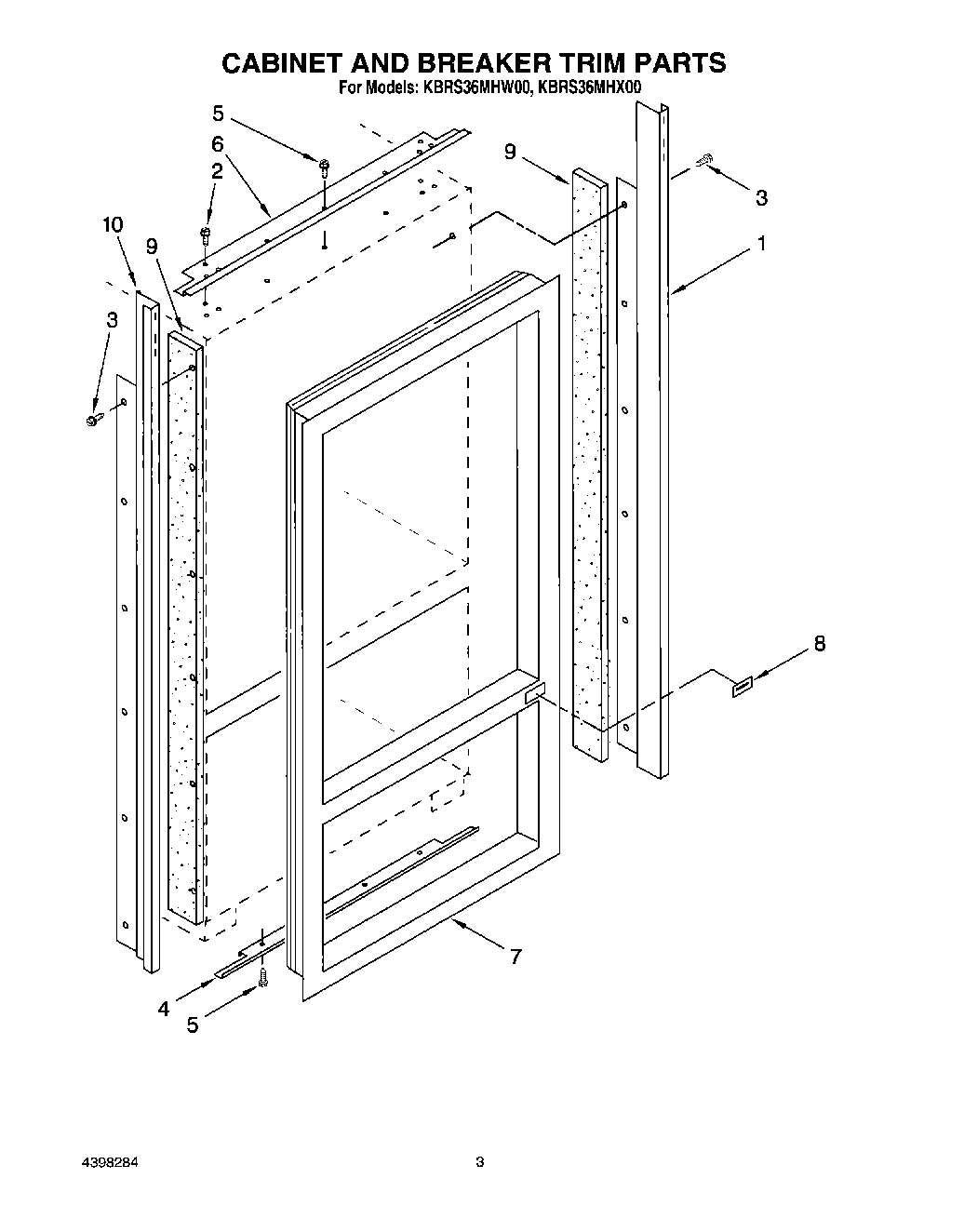 CABINET AND BREAKER TRIM PARTS
For Models: KBRS36MHW00, KBRS36MHX00

5
6
2
9
3
10
9
1
3
8
7
4
5

4398284

3