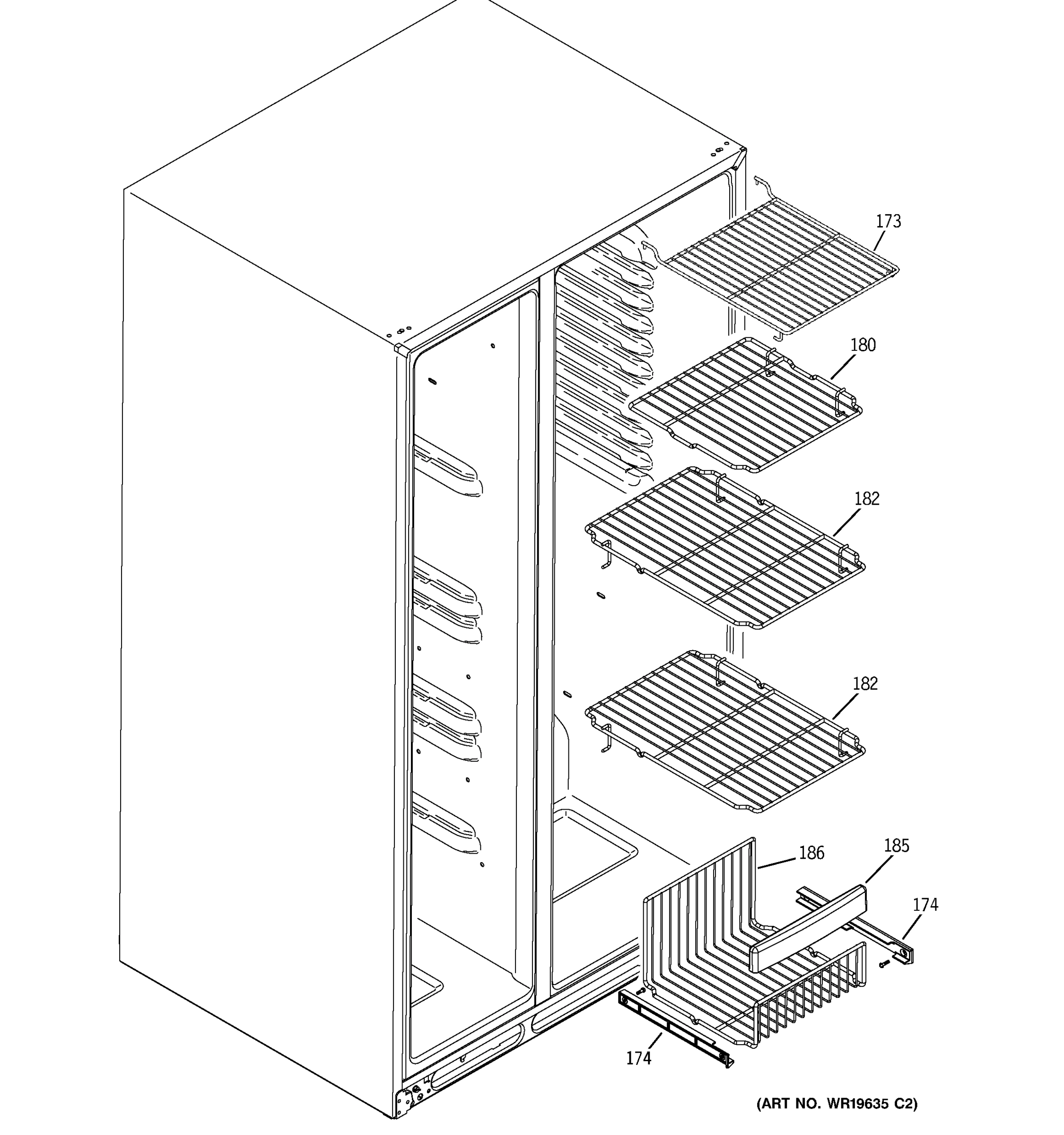 173

180

182

182

186

185

174

174

(ART NO. WR19635 C2)