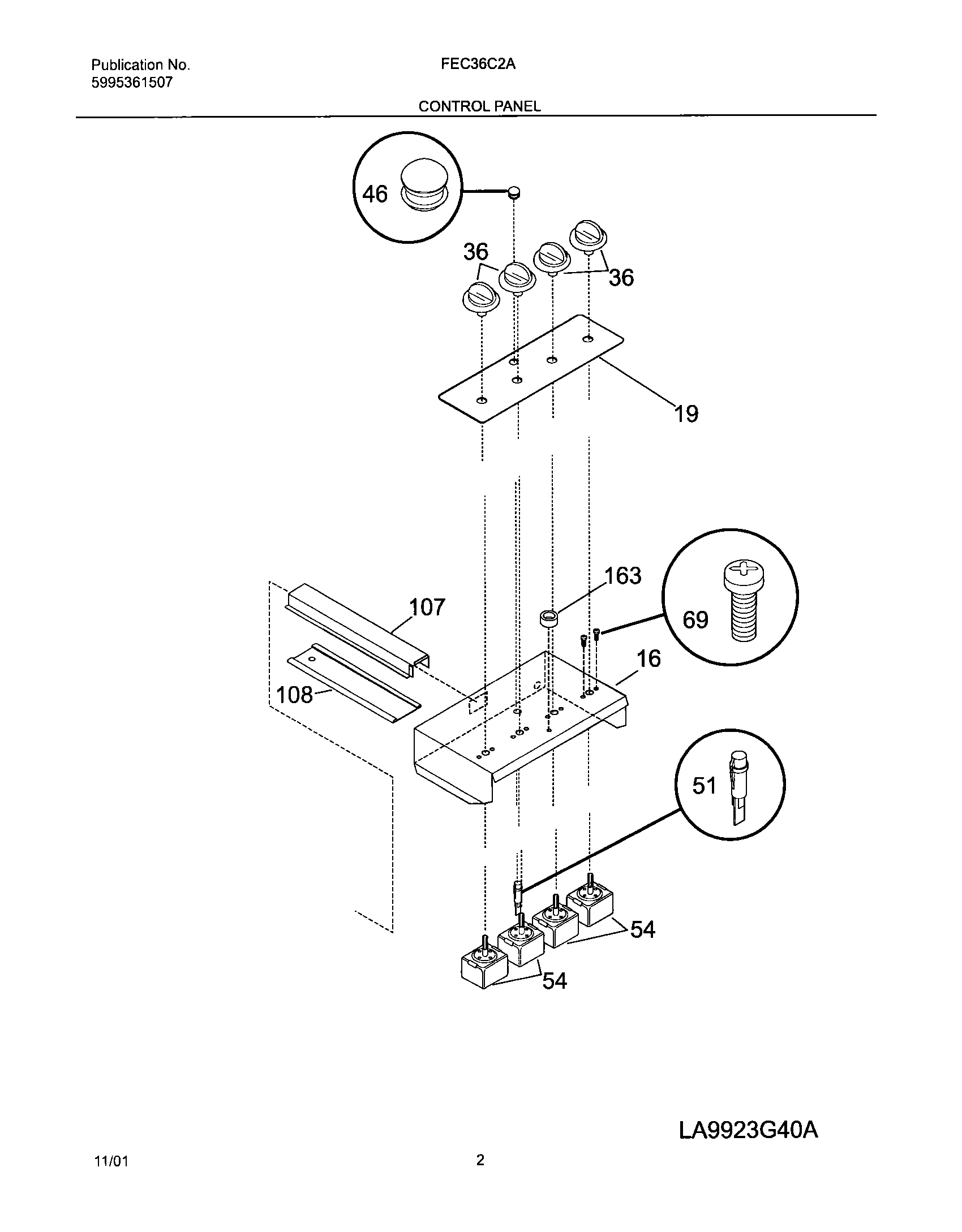 Publication No.
5995361507

FEC36C2A

CONTROL PANEL

46

36

36

19

163

107

69

16

108

51

54

54

LA9923G40A

11/01

2