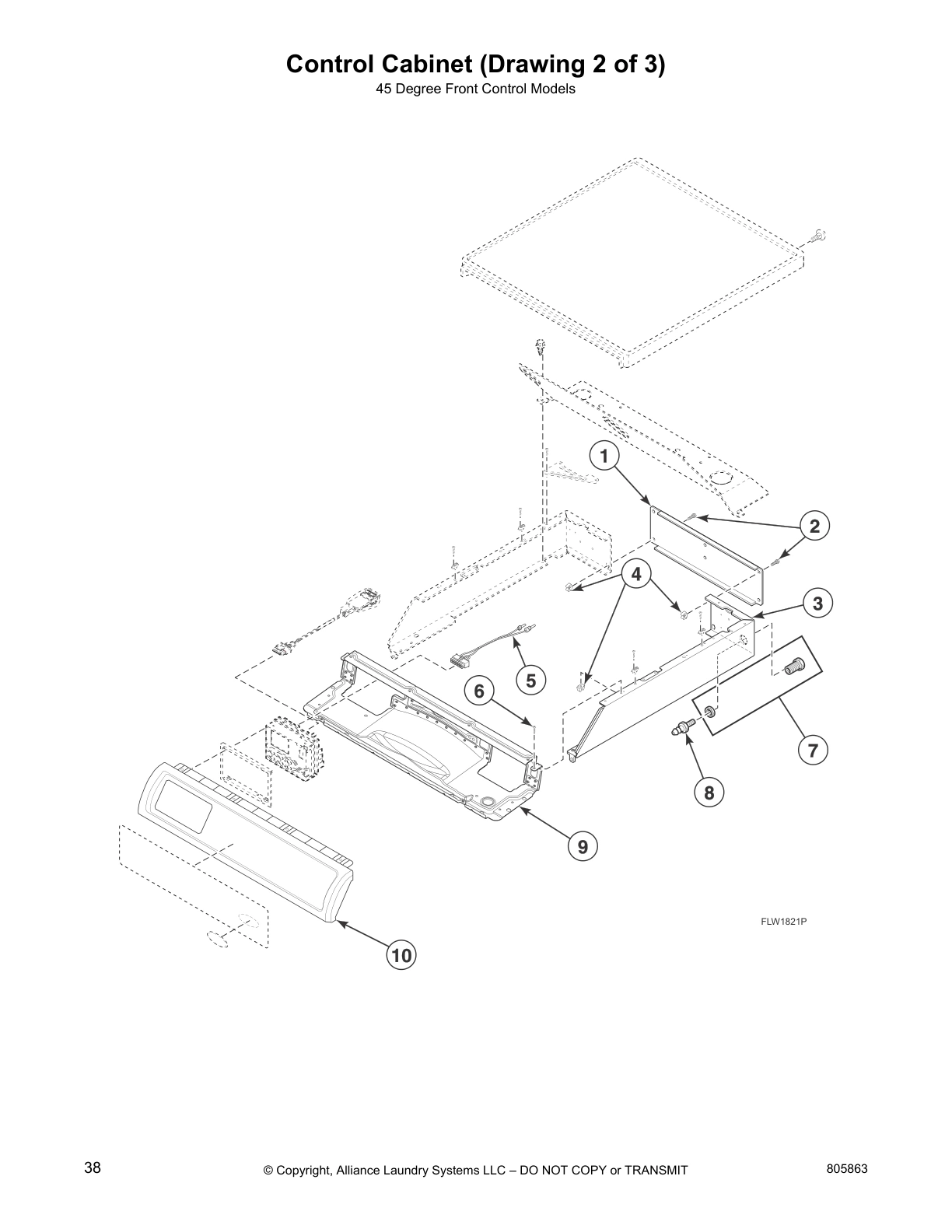 Control Cabinet (Drawing 2 of 3)
45 Degree Front Control Models

1
2
4
3
5
6
7
8
9
10

FLW1821P

38 © Copyright, Alliance Laundry Systems LLC – DO NOT COPY or TRANSMIT 805863