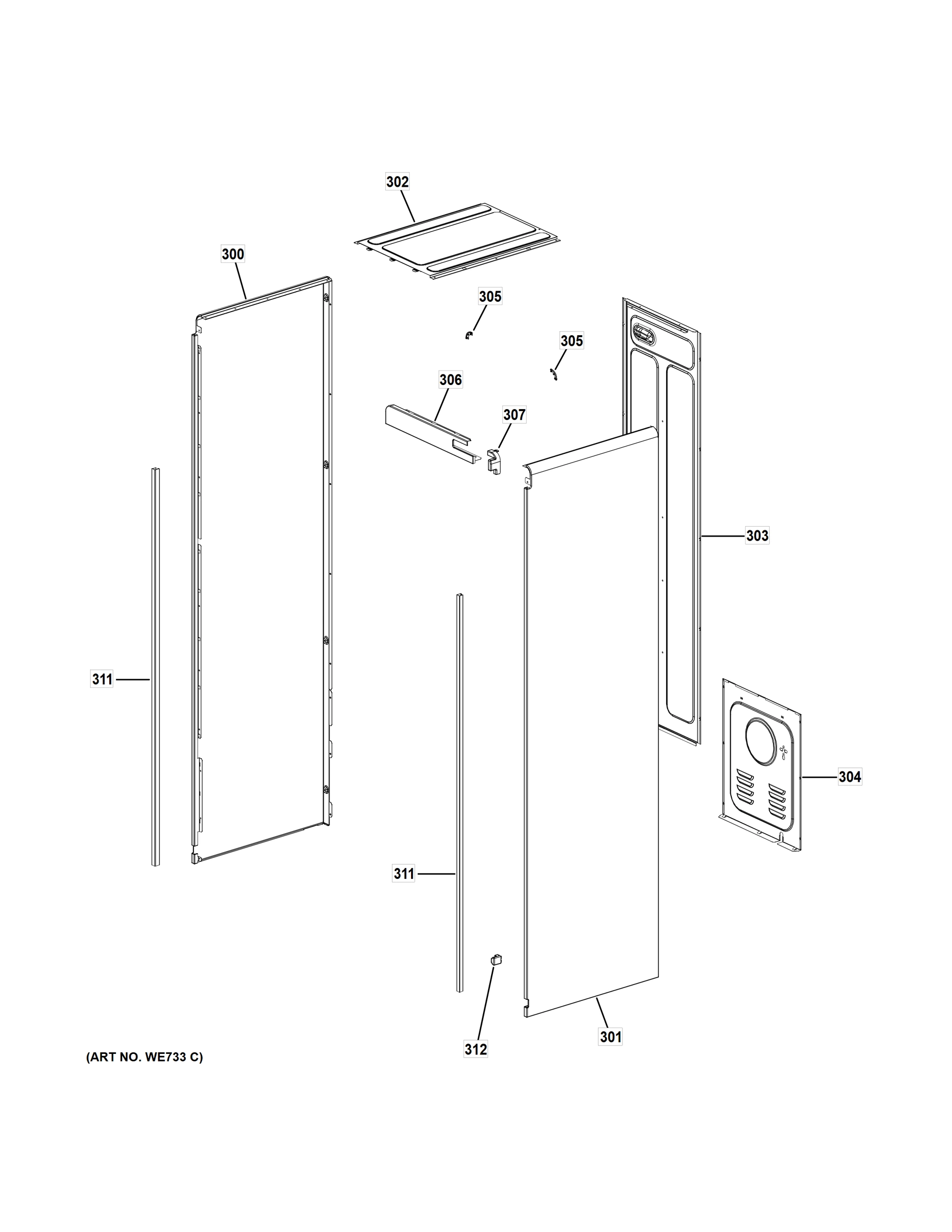 302

300

305

305

306

307

303

311

304

311

312

301

(ART NO. WE733 C)