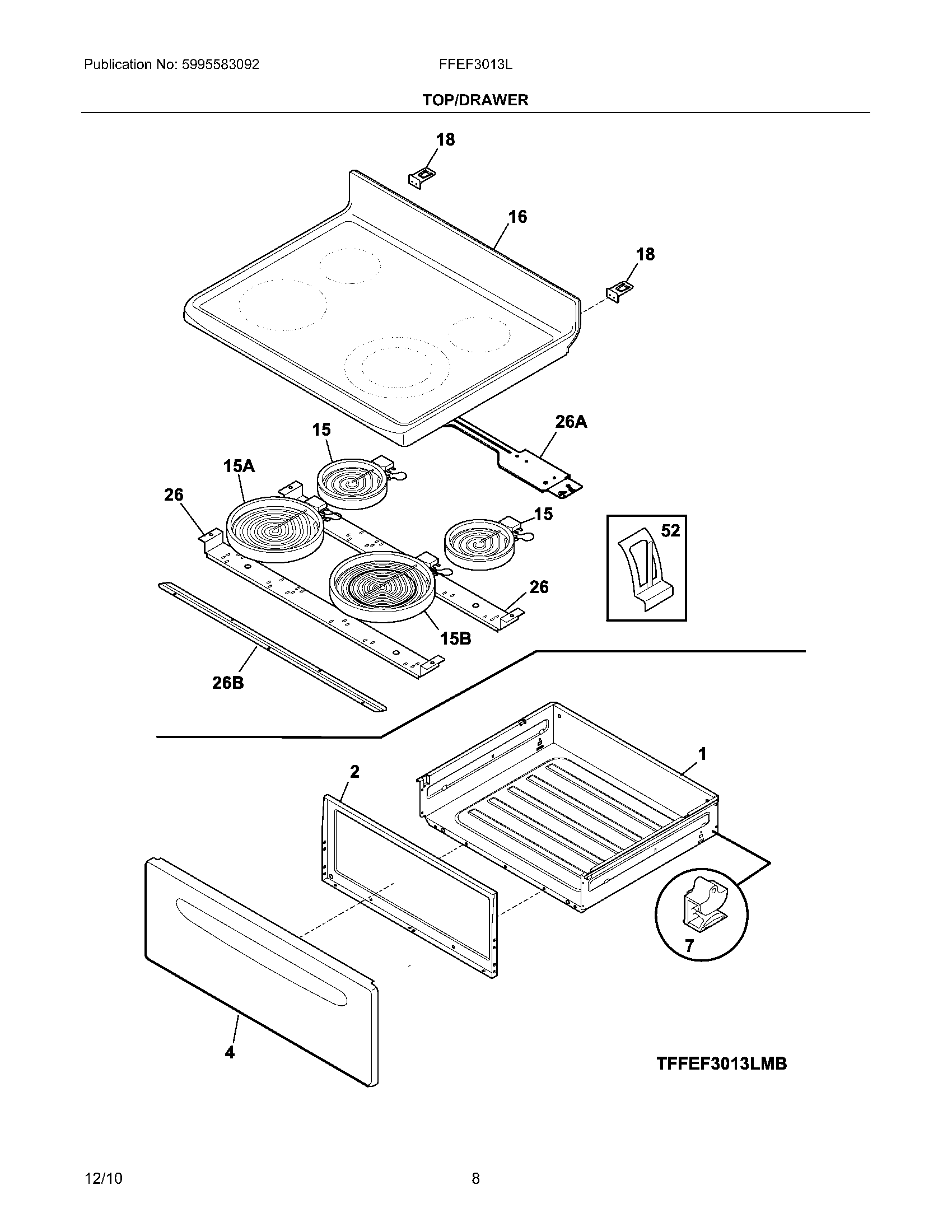 Publication No: 5995583092
FFEF3013L
TOP/DRAWER

18
16
18
26A
15
15A
26
15
52
26
15B
26B
1
2
7
4
TFFEF3013LMB

12/10
8