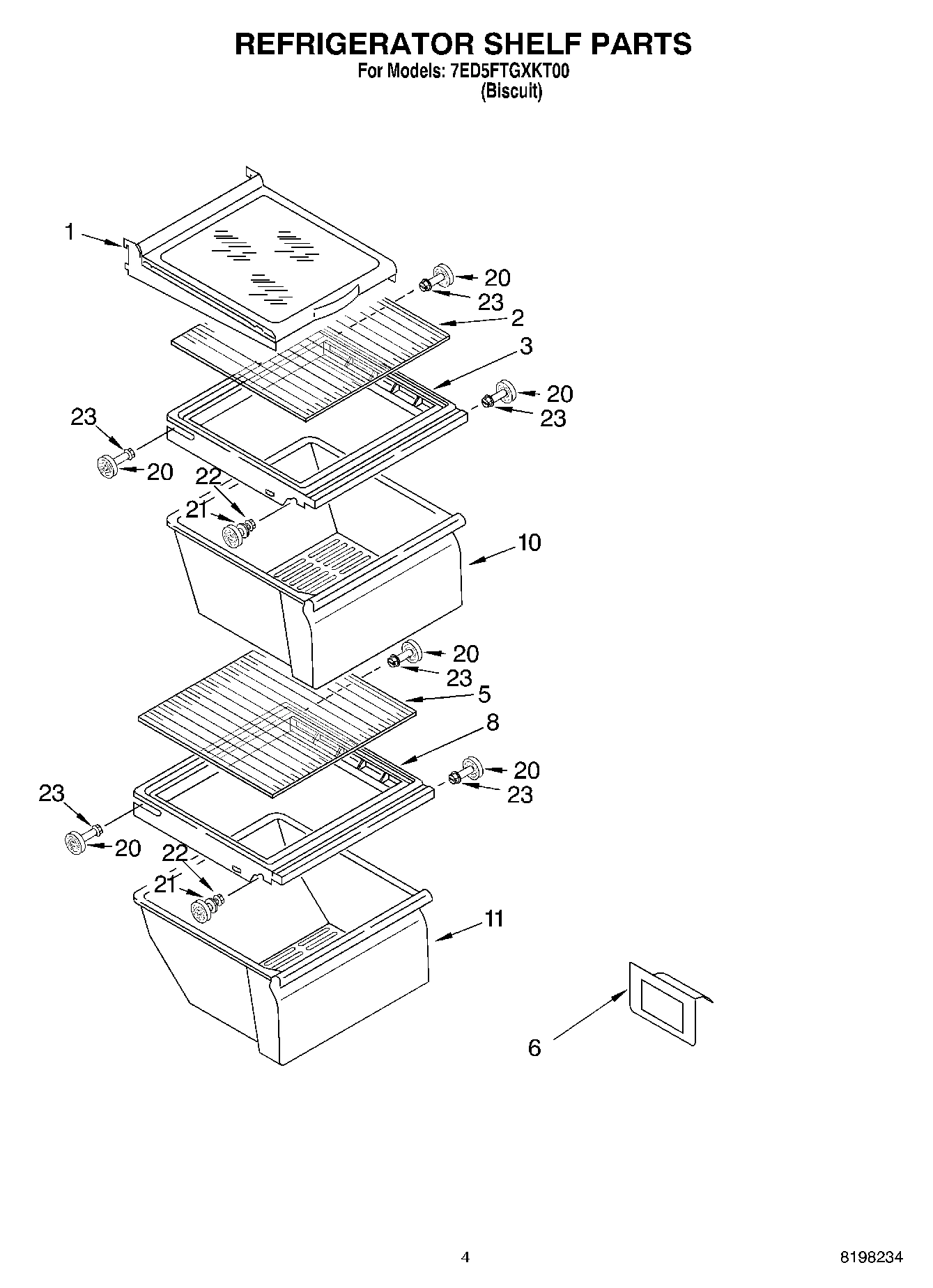 REFRIGERATOR SHELF PARTS
For Models: 7ED5FTGXKT00
(Biscuit)

1
20
23
2
3
20
23
23
20
22
21
10
20
23
5
8
20
23
23
20
22
21
11
6

4
8198234