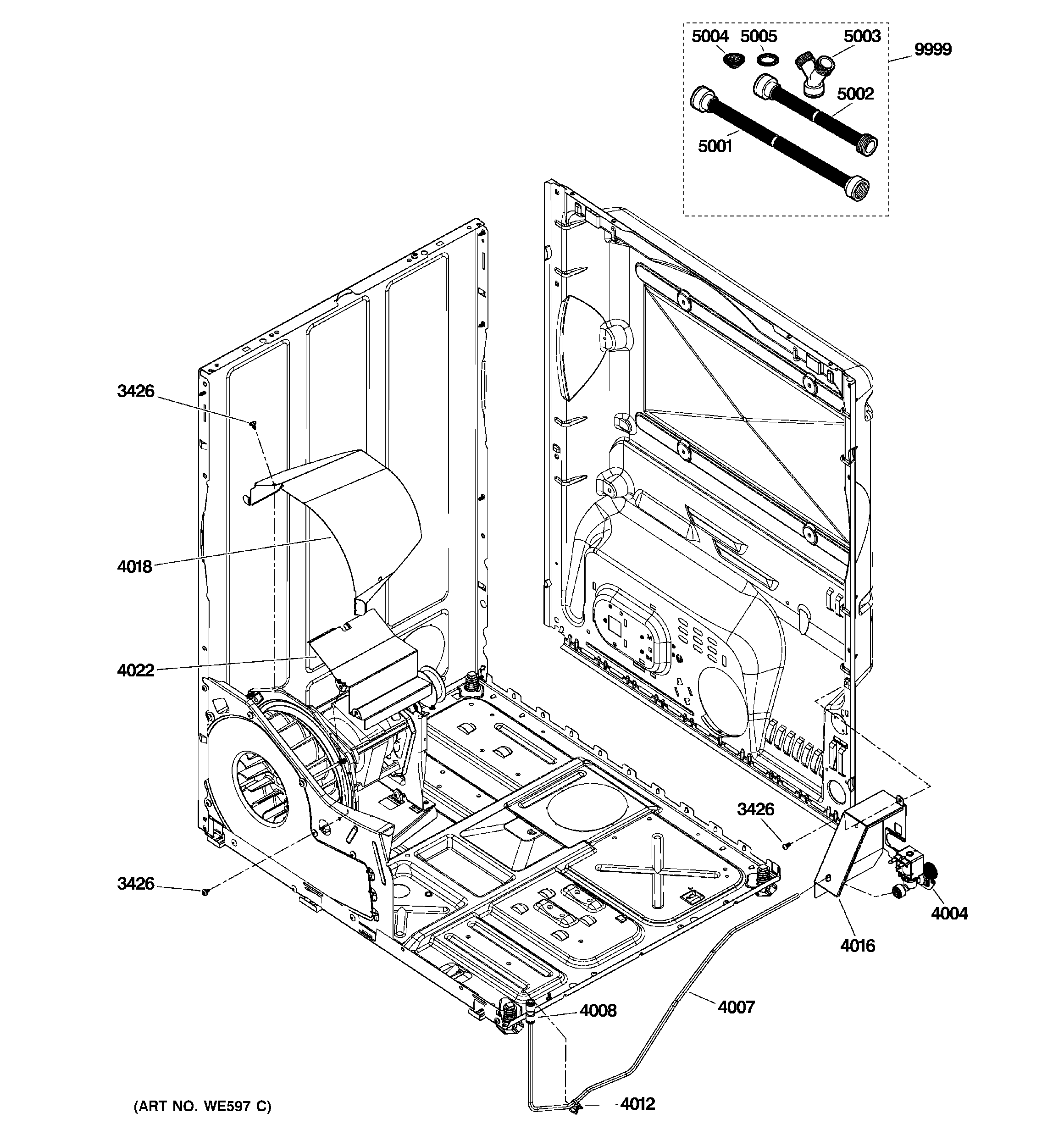 5004
5005
5003
9999
5002
5001
3426
4018
4022
3426
3426
4004
4016
4008
4007
4012
(ART NO. WE597 C)