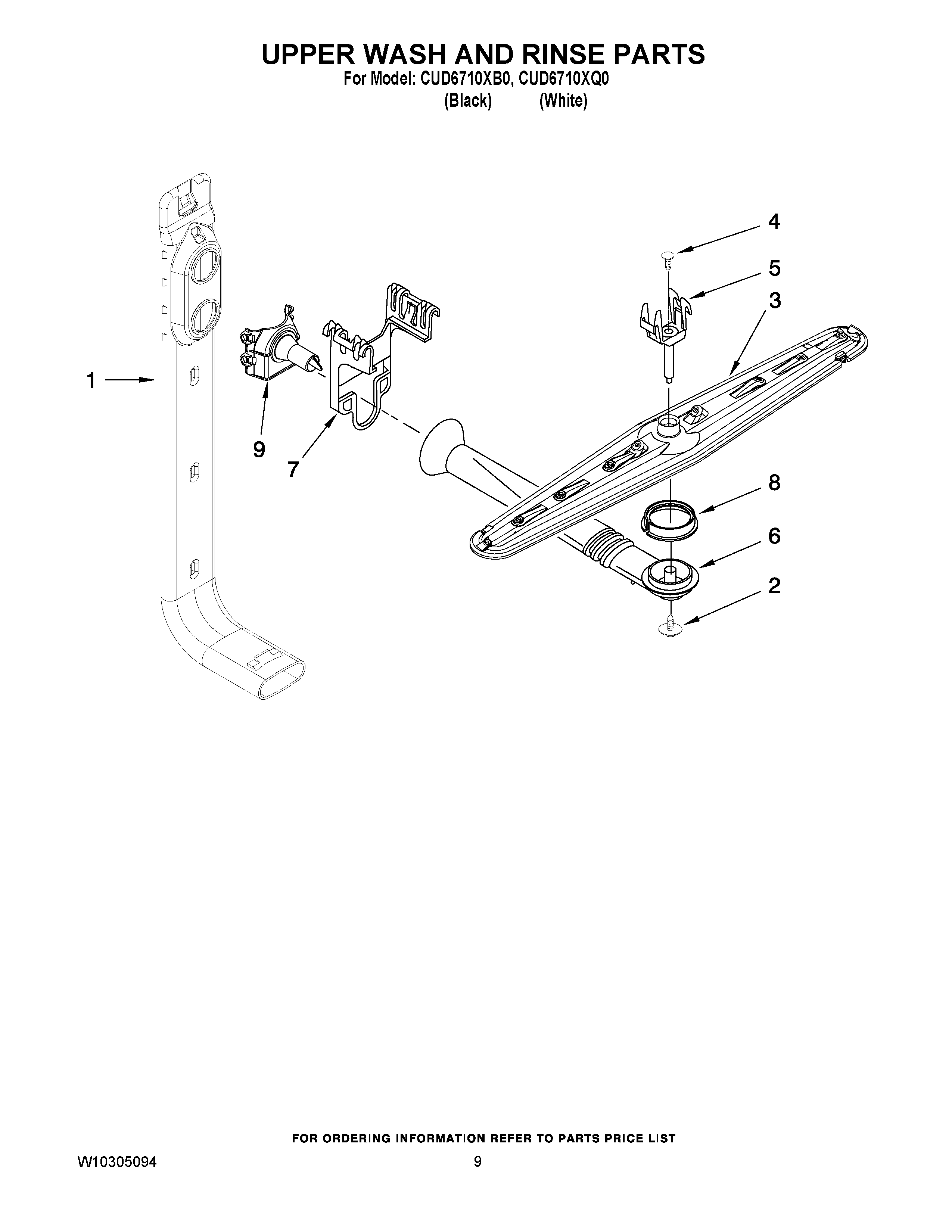 UPPER WASH AND RINSE PARTS
For Model: CUD6710XB0, CUD6710XQ0
(Black) (White)

4
5
3
1
9
7
8
6
2

FOR ORDERING INFORMATION REFER TO PARTS PRICE LIST

W10305094
9