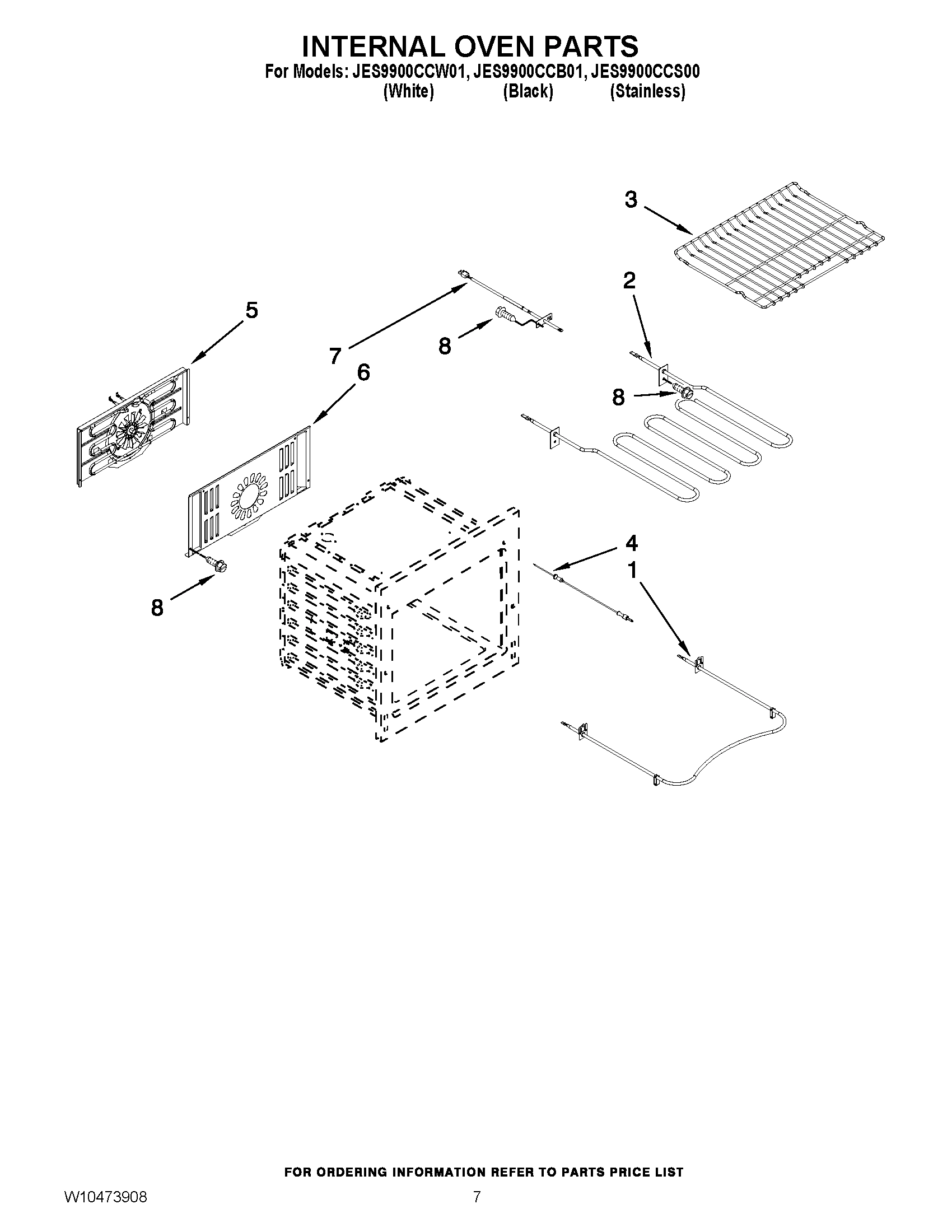 INTERNAL OVEN PARTS
For Models: JES9900CCW01, JES9900CCB01, JES9900CCS00
(White) (Black) (Stainless)

3
2
5
7
8
6
8
4
1
8

FOR ORDERING INFORMATION REFER TO PARTS PRICE LIST

W10473908 7